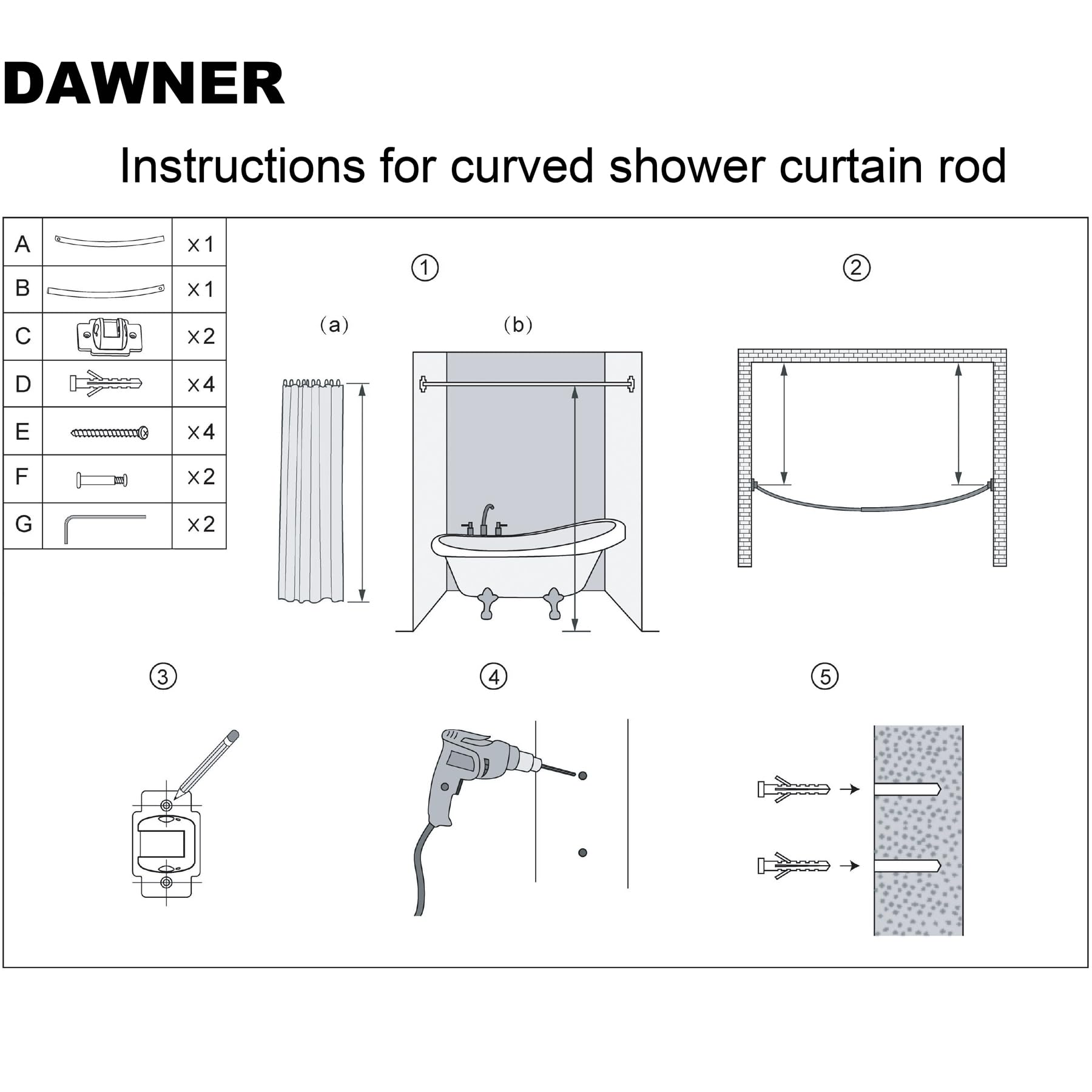 DAWNER

Instructions for curved shower curtain rod

| A | | x1 |
|---|---|---|
| B | | x1 |
| C | | x2 |
| D | | x4 |
| E | | x4 |
| F | | x2 |
| G | | x2 |

①

(a)

(b)

②

③

④

⑤