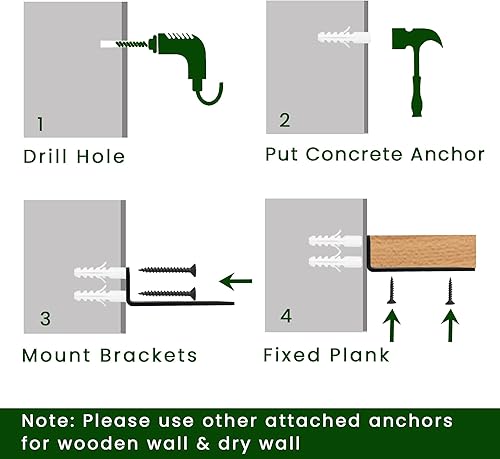 1

Drill Hole

2

Put Concrete Anchor

3

Mount Brackets

4

Fixed Plank

Note: Please use other attached anchors for wooden wall & dry wall