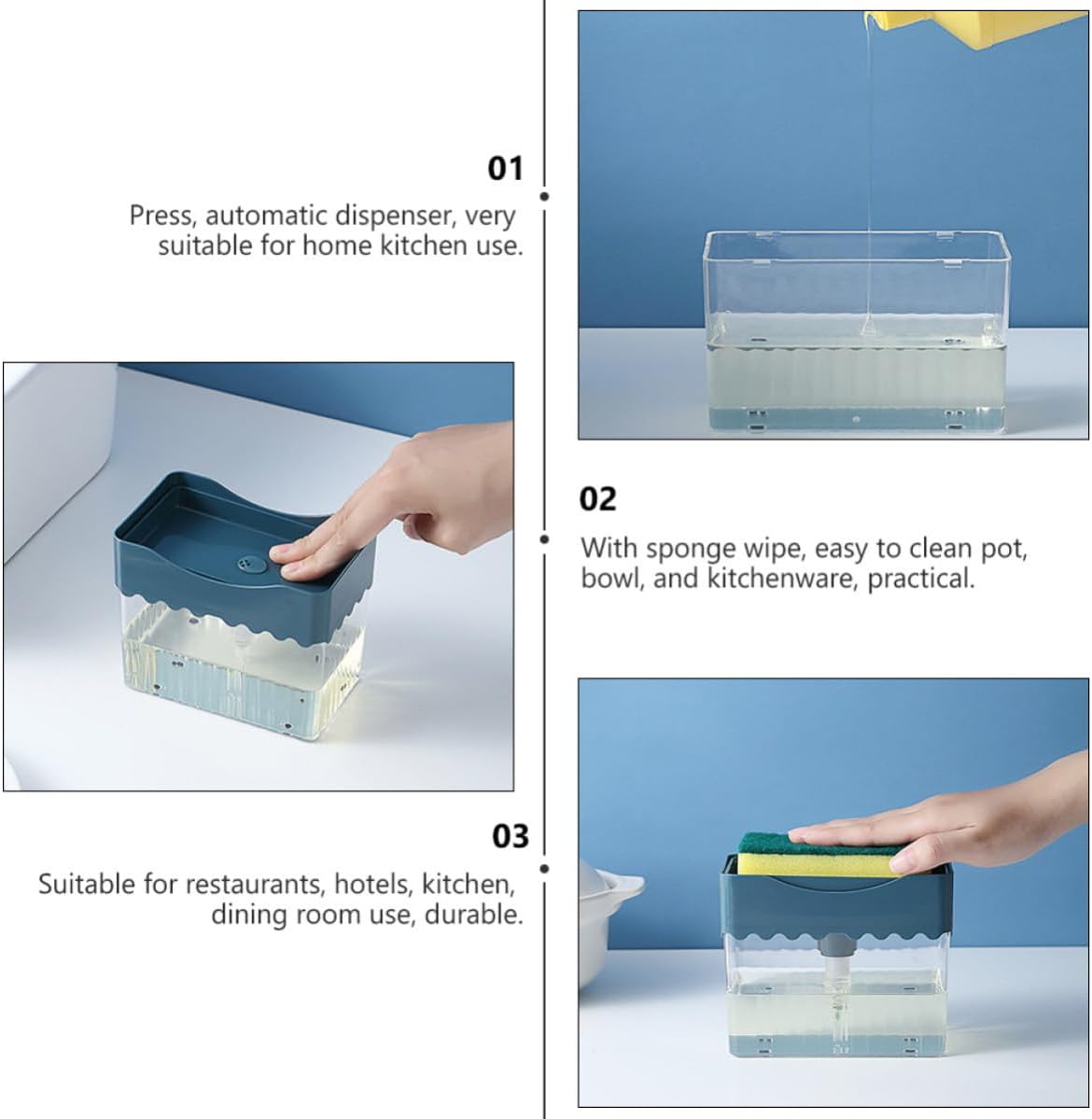 01

Press, automatic dispenser, very suitable for home kitchen use.

02

With sponge wipe, easy to clean pot, bowl, and kitchenware, practical.

03

Suitable for restaurants, hotels, kitchen, dining room use, durable.