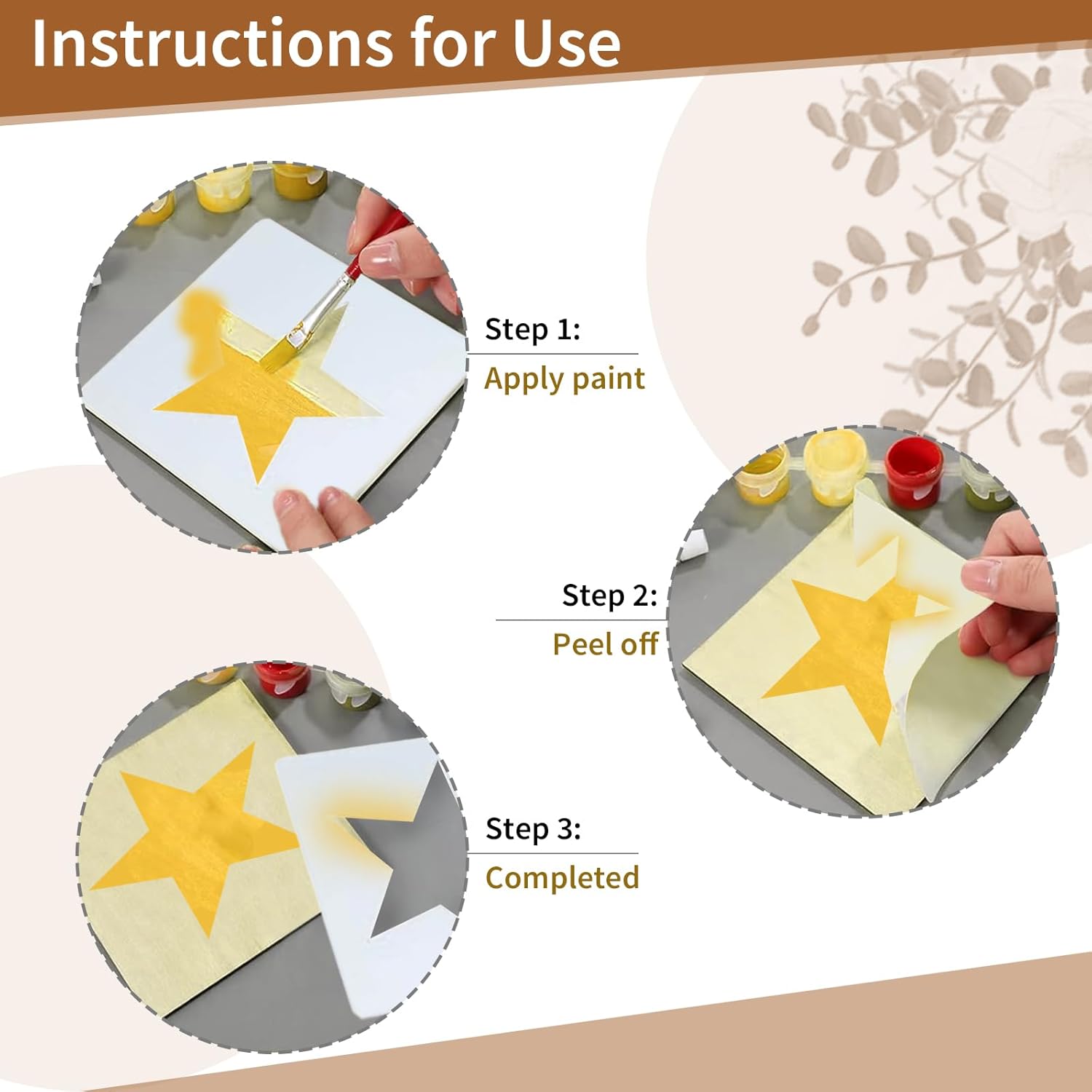 Instructions for Use

Step 1:
Apply paint

Step 2:
Peel off

Step 3:
Completed