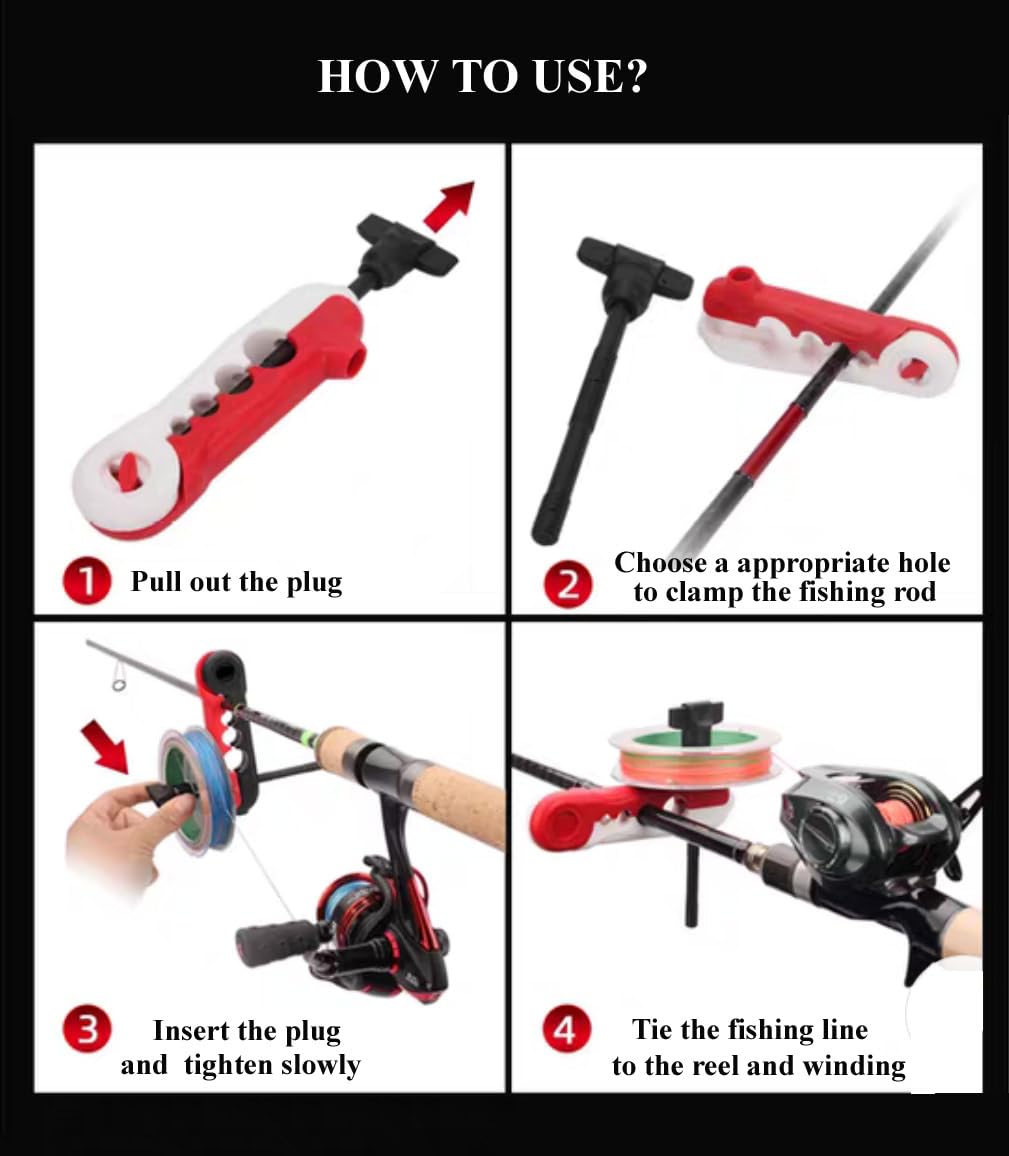 HOW TO USE?

1 Pull out the plug

2 Choose a appropriate hole to clamp the fishing rod

3 Insert the plug and tighten slowly

4 Tie the fishing line to the reel and winding