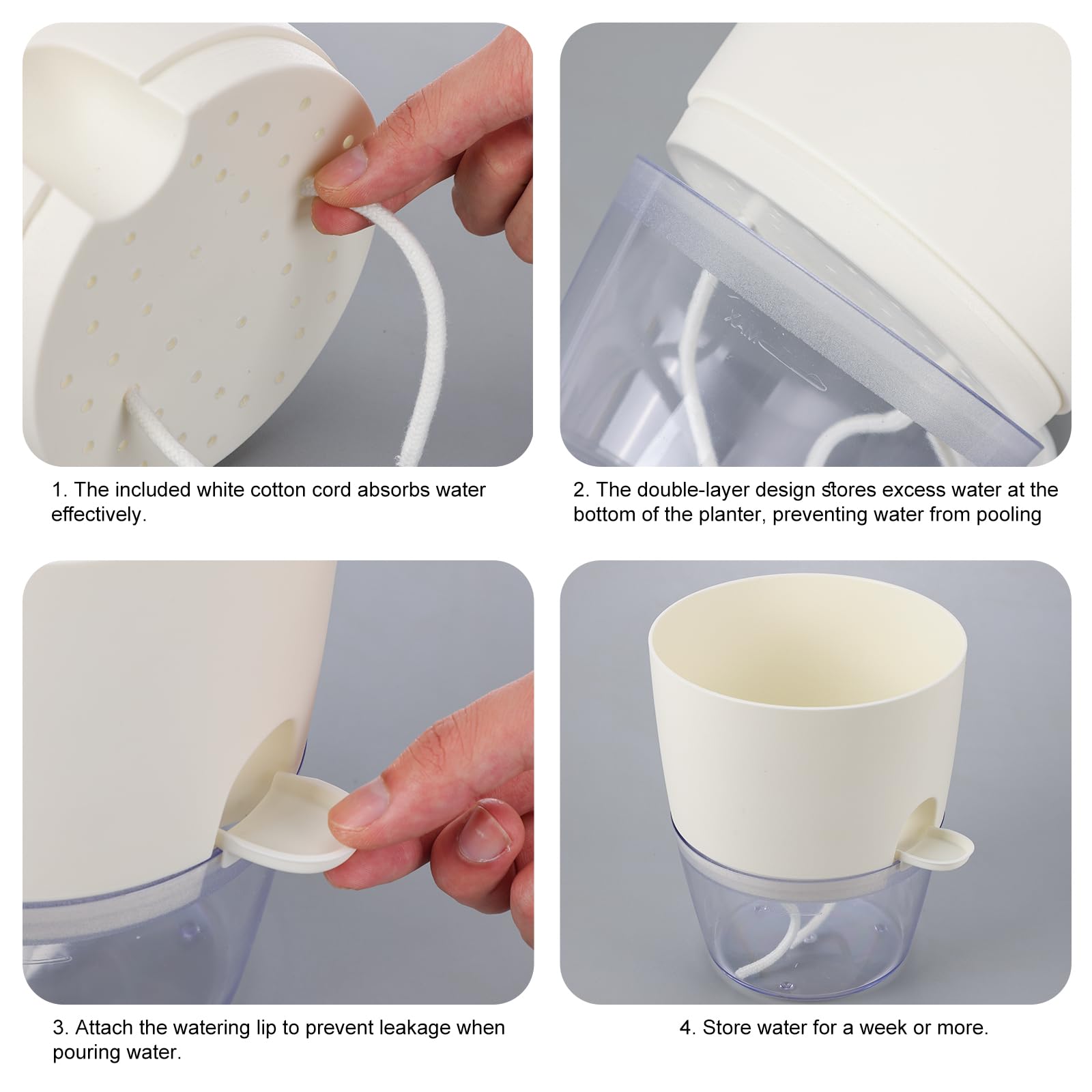 1. The included white cotton cord absorbs water effectively.

2. The double-layer design stores excess water at the bottom of the planter, preventing water from pooling

3. Attach the watering lip to prevent leakage when pouring water.

4. Store water for a week or more.