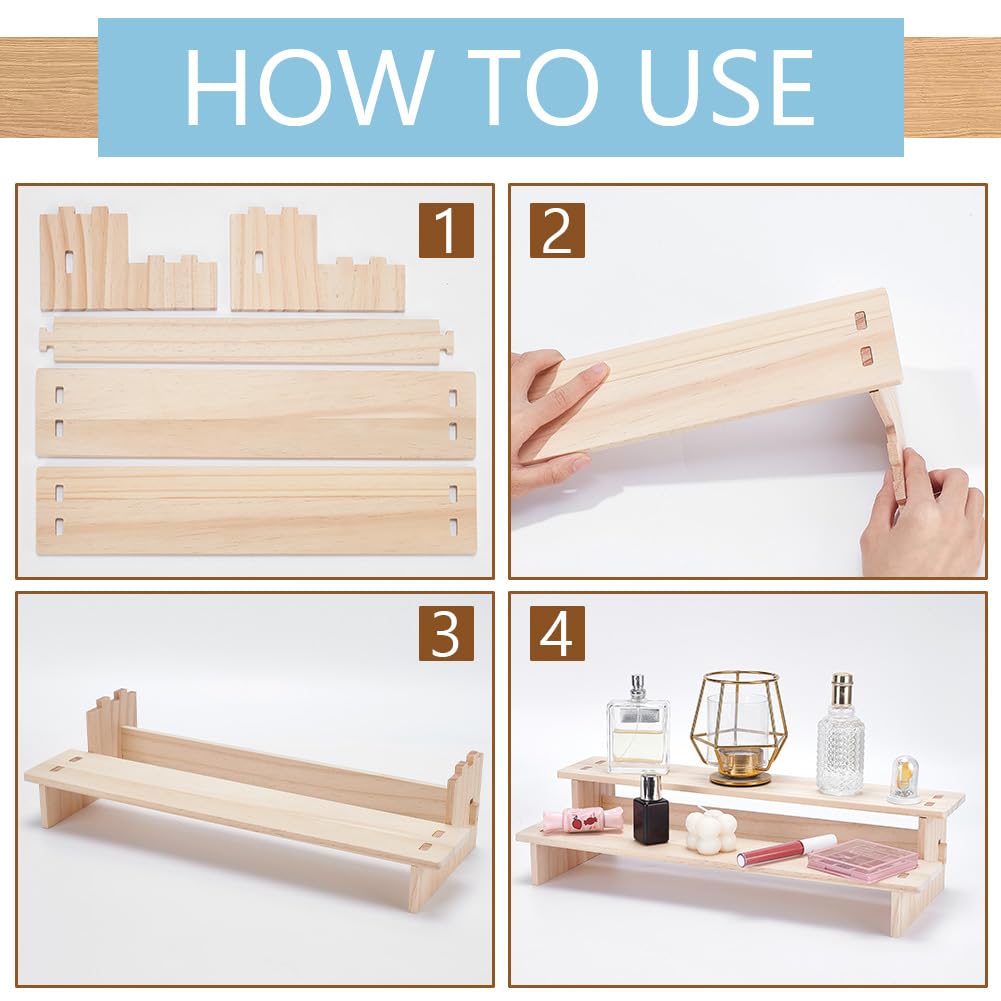 HOW TO USE

1

2

3

4