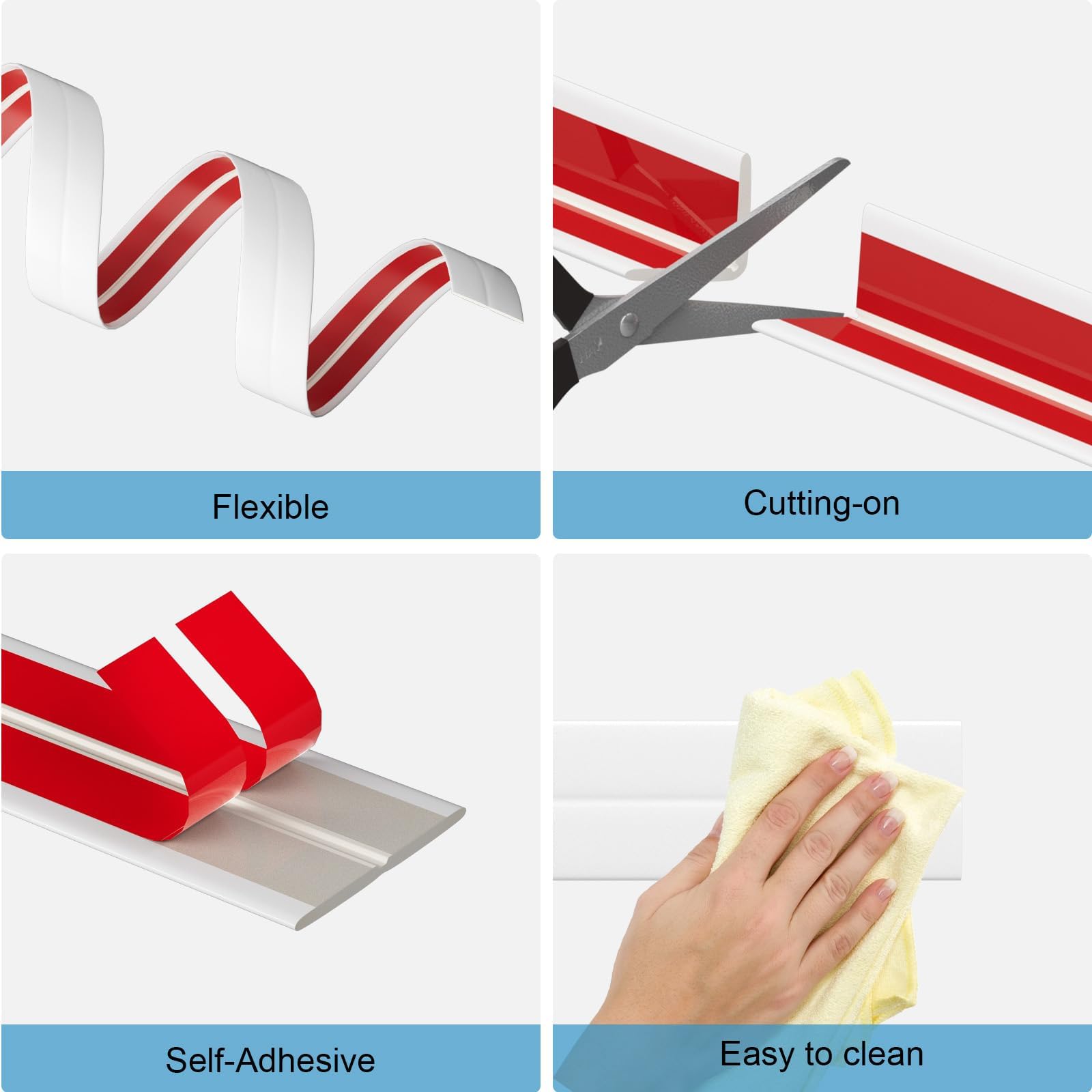 Flexible

Cutting-on

Self-Adhesive

Easy to clean