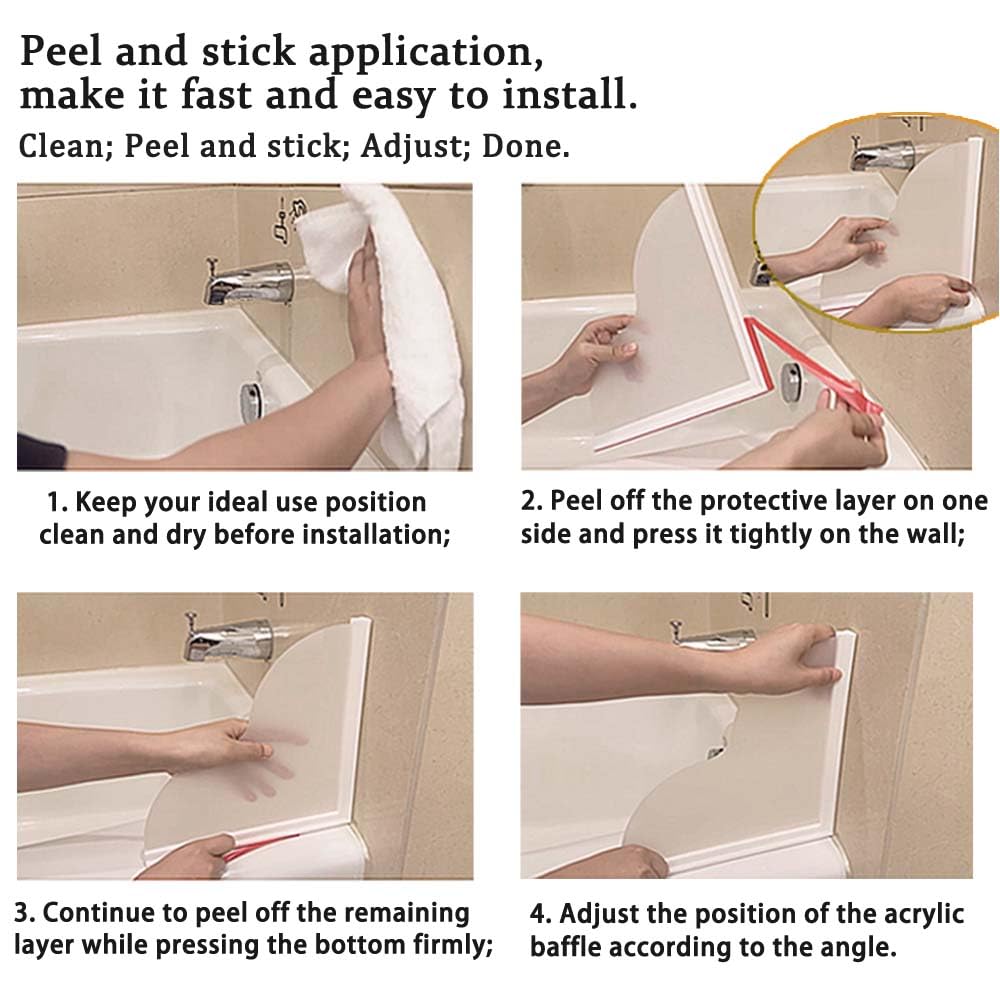 Peel and stick application, make it fast and easy to install.

Clean; Peel and stick; Adjust; Done.

1. Keep your ideal use position clean and dry before installation;

2. Peel off the protective layer on one side and press it tightly on the wall;

3. Continue to peel off the remaining layer while pressing the bottom firmly;

4. Adjust the position of the acrylic baffle according to the angle.