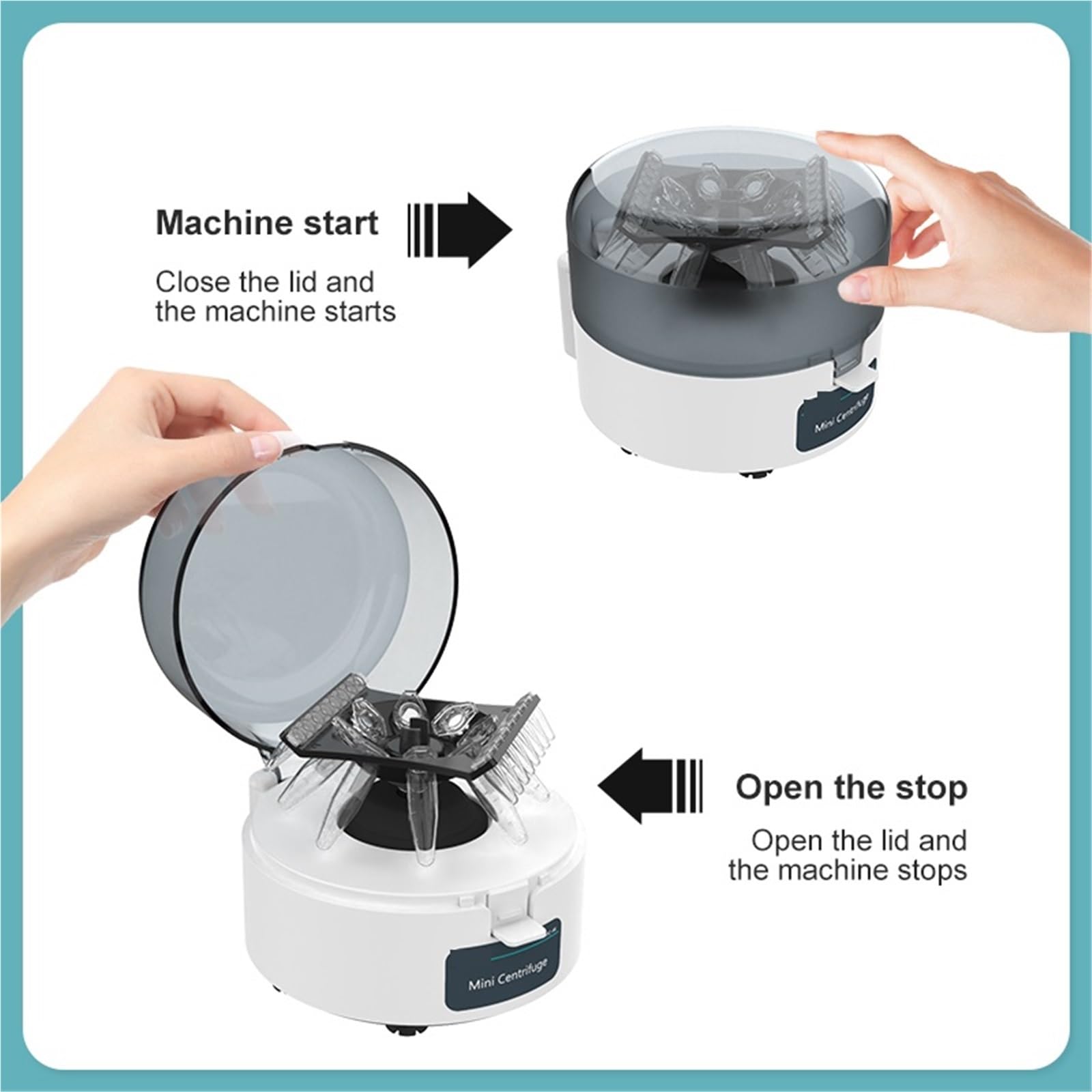 Machine start

Close the lid and the machine starts

Mini Centrifuge

Open the stop

Open the lid and the machine stops

Mini Centrifuge