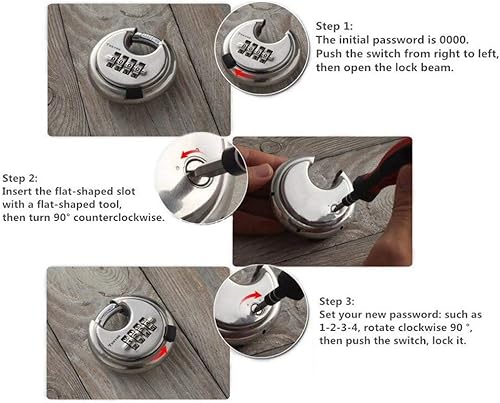 Step 1:
The initial password is 0000.
Push the switch from right to left, then open the lock beam.

Step 2:
Insert the flat-shaped slot with a flat-shaped tool, then turn 90° counterclockwise.

Step 3:
Set your new password: such as 1-2-3-4, rotate clockwise 90 °, then push the switch, lock it.