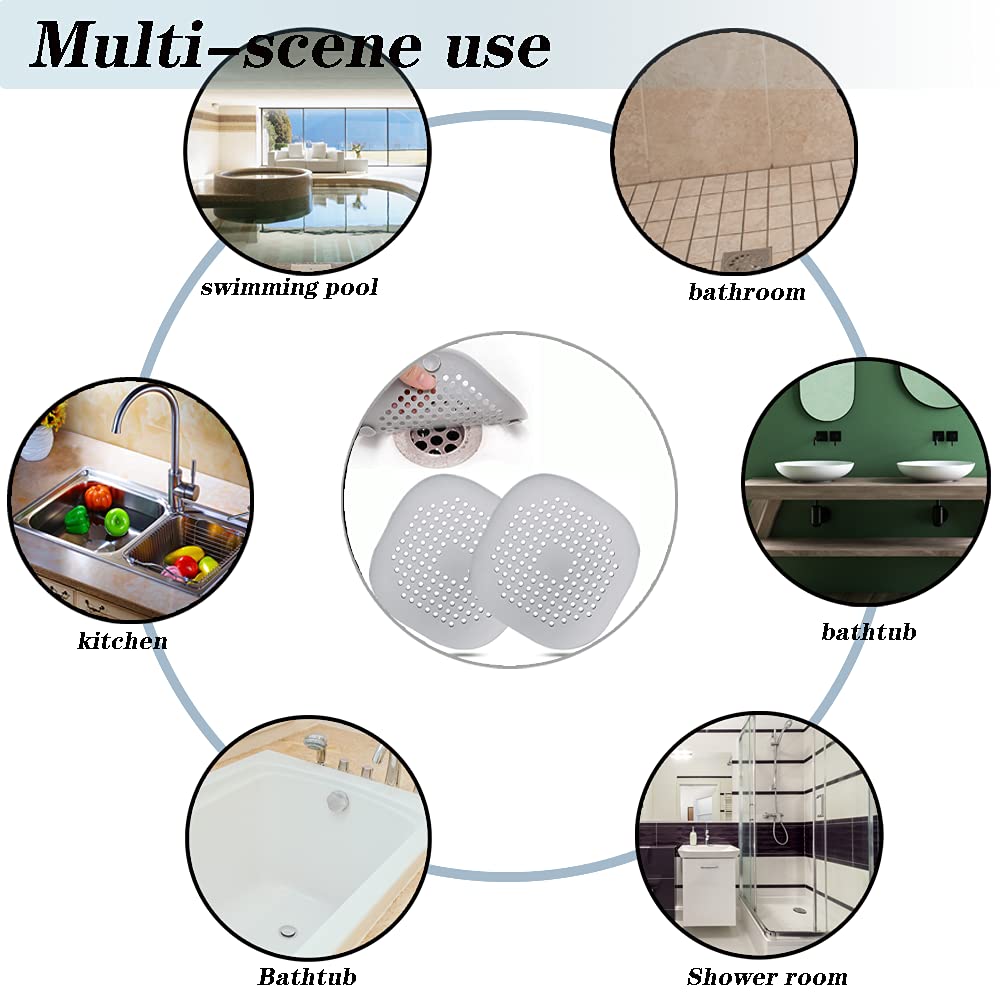 Multi-scene use

swimming pool

bathroom

kitchen

bathtub

Bathtub

Shower room