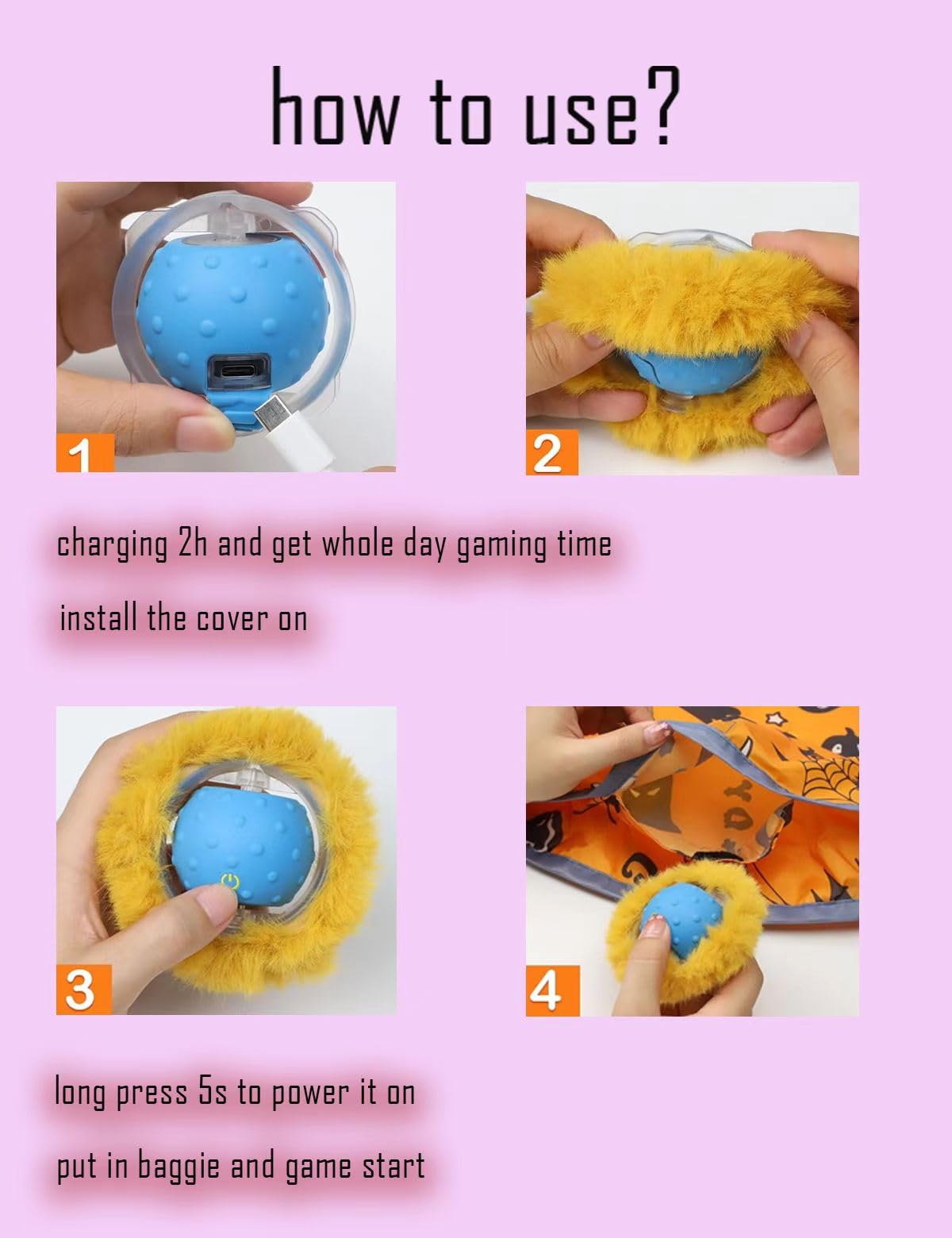 how to use?

1

2

charging 2h and get whole day gaming time

install the cover on

3

4

long press 5s to power it on

put in baggie and game start