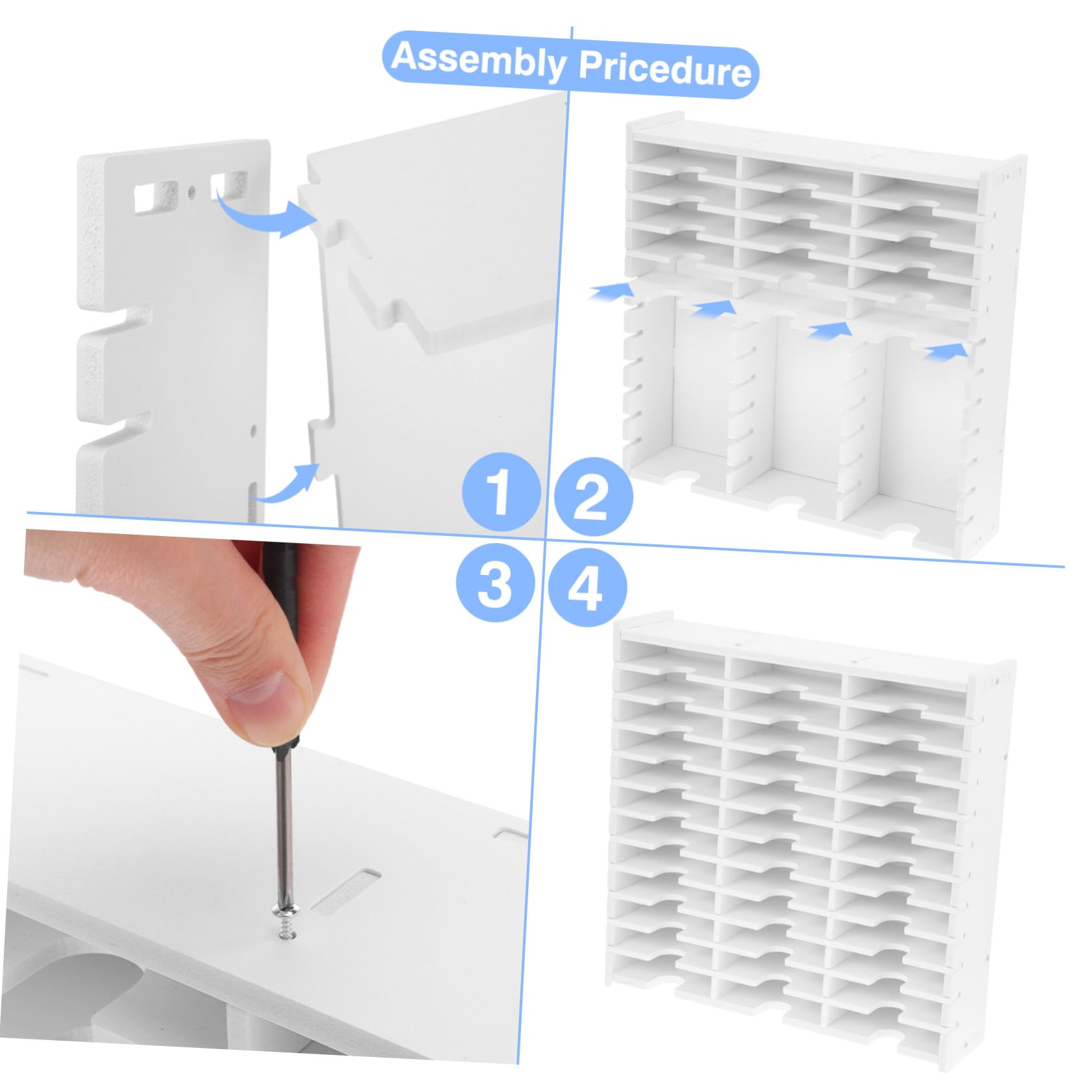 Assembly Pricedure

1

2

3

4