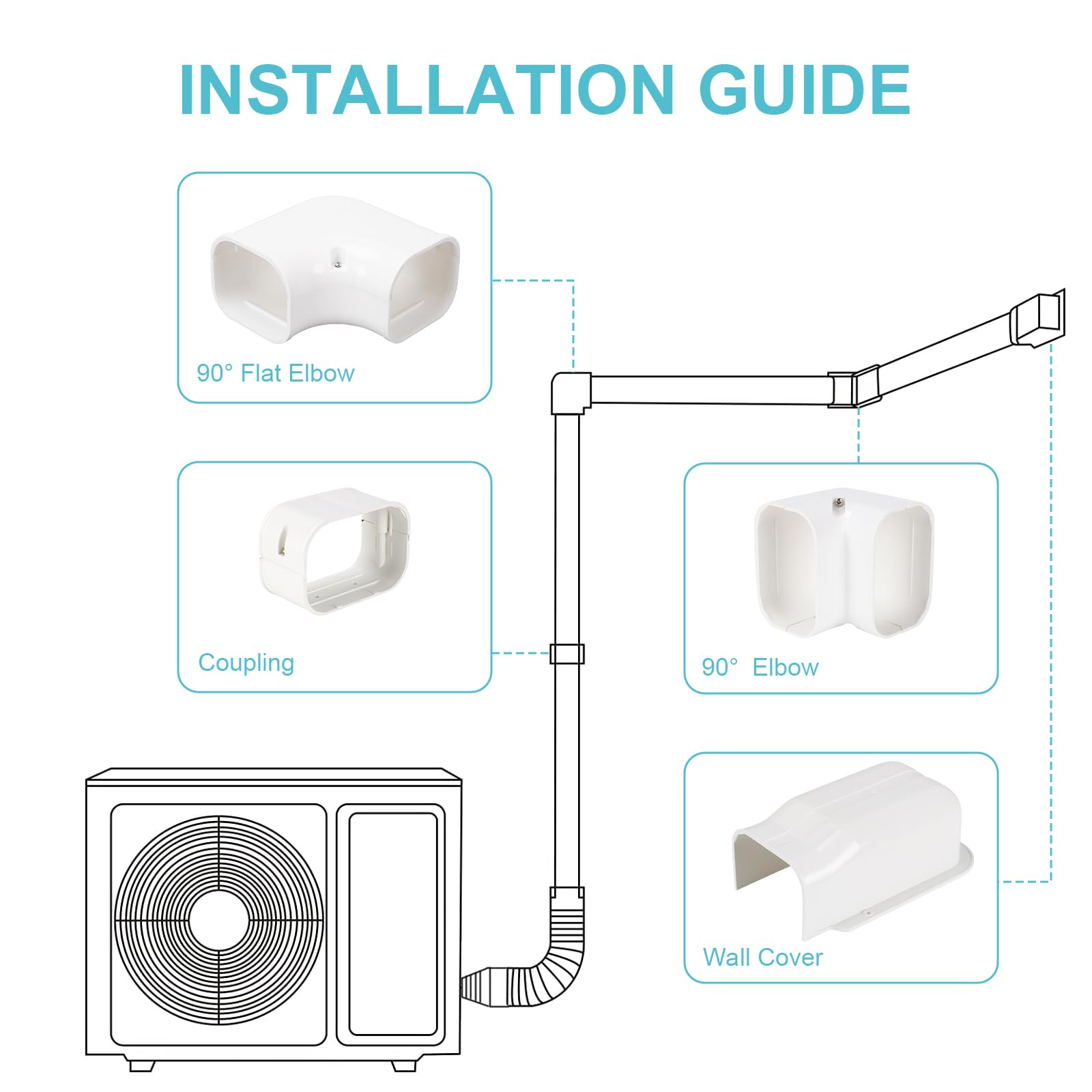 INSTALLATION GUIDE

90° Flat Elbow

Coupling

90°  Elbow

Wall Cover