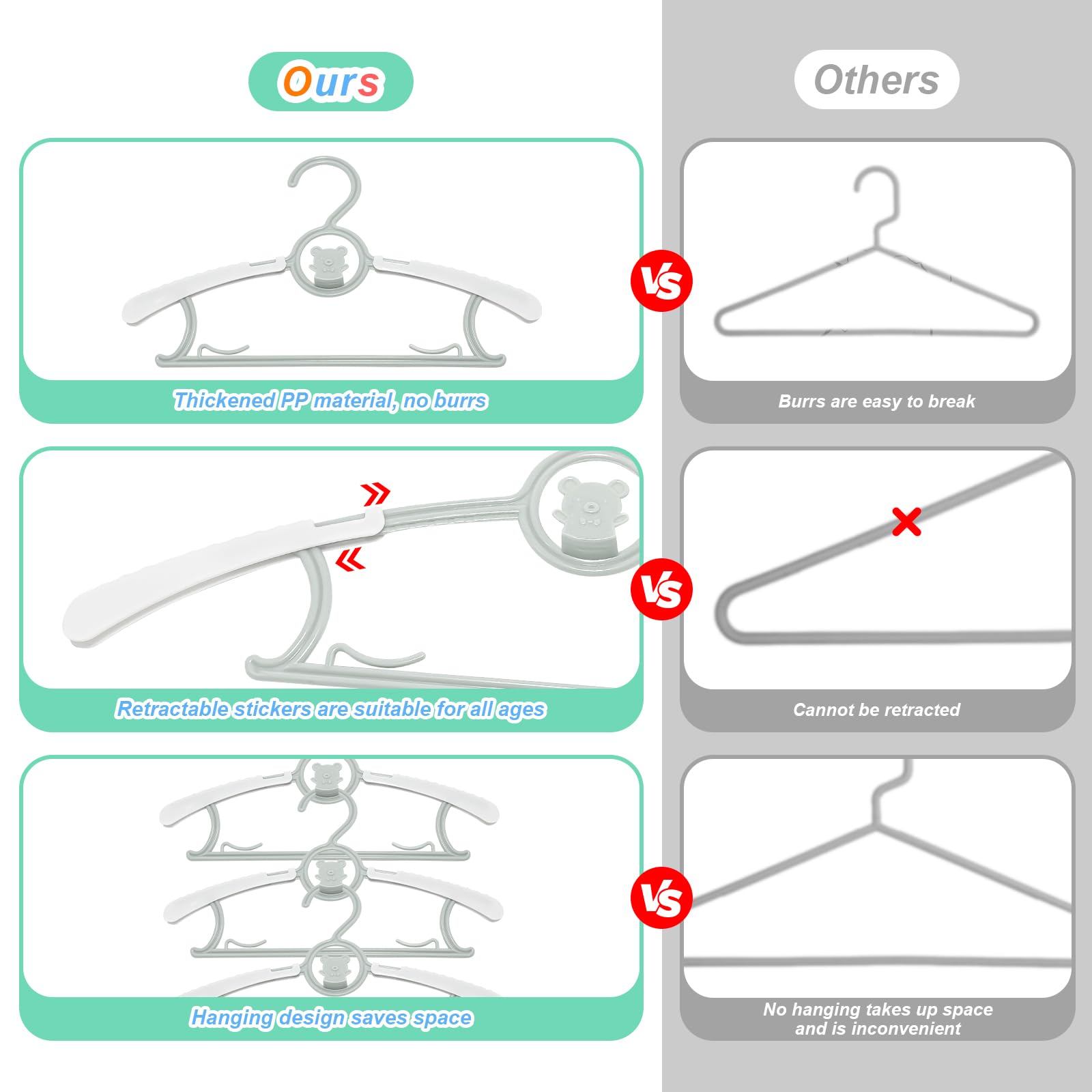 Ours

Thickened PP material, no burrs

Retractable stickers are suitable for all ages

Hanging design saves space

VS

VS

VS

Others

Burrs are easy to break

Cannot be retracted

No hanging takes up space and is inconvenient