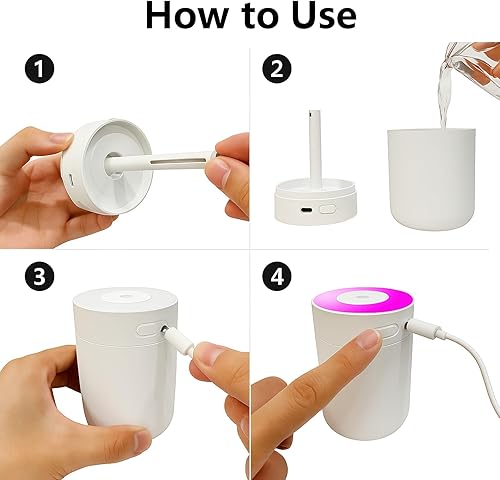 How to Use

1

2

3

4