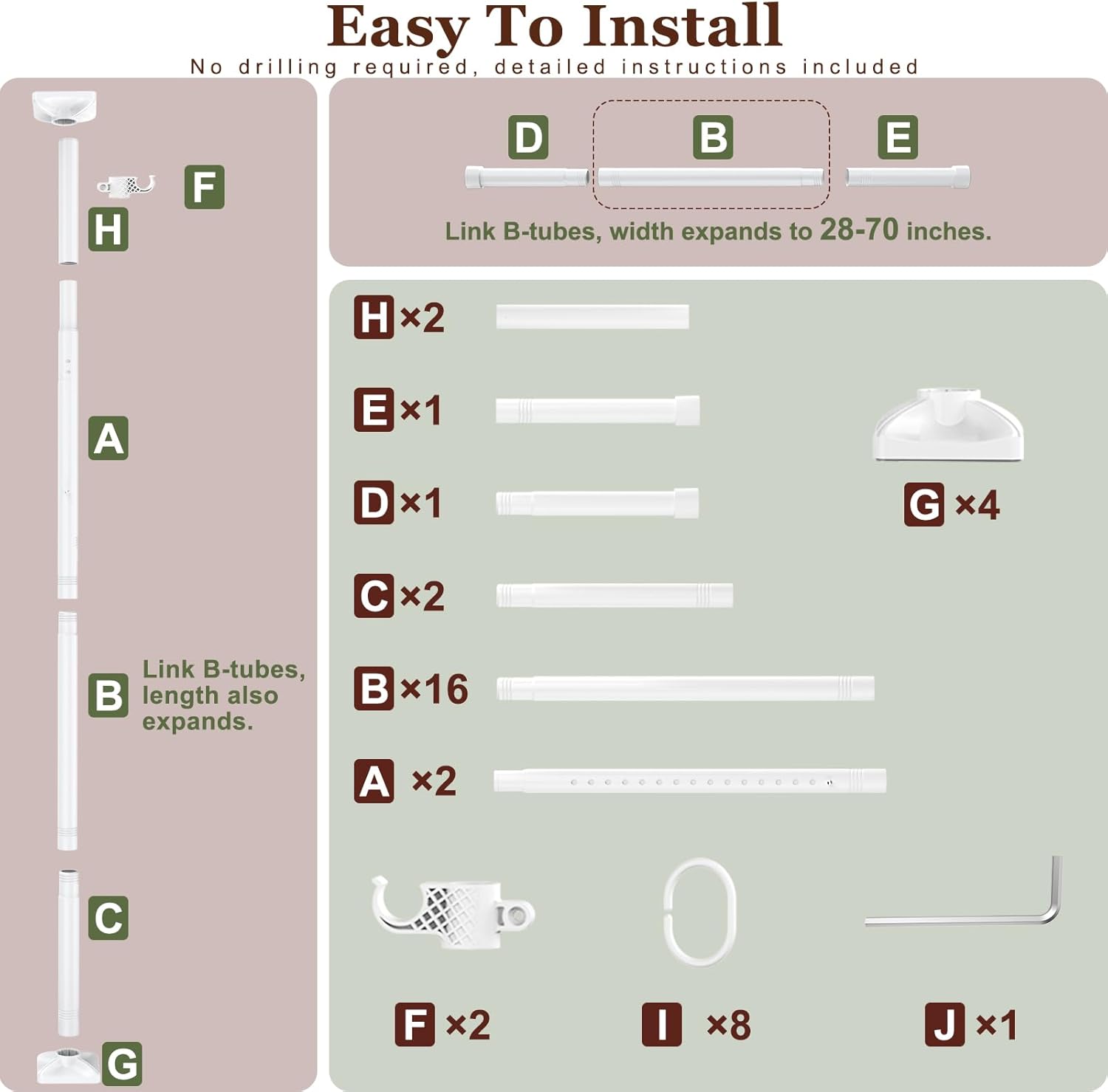 Easy To Install

No drilling required, detailed instructions included

F

H

A

B

Link B-tubes, length also expands.

C

G

D

B

E

Link B-tubes, width expands to 28-70 inches.

H ×2

E ×1

D ×1

C ×2

B ×16

A ×2

G ×4

F ×2

I ×8

J ×1