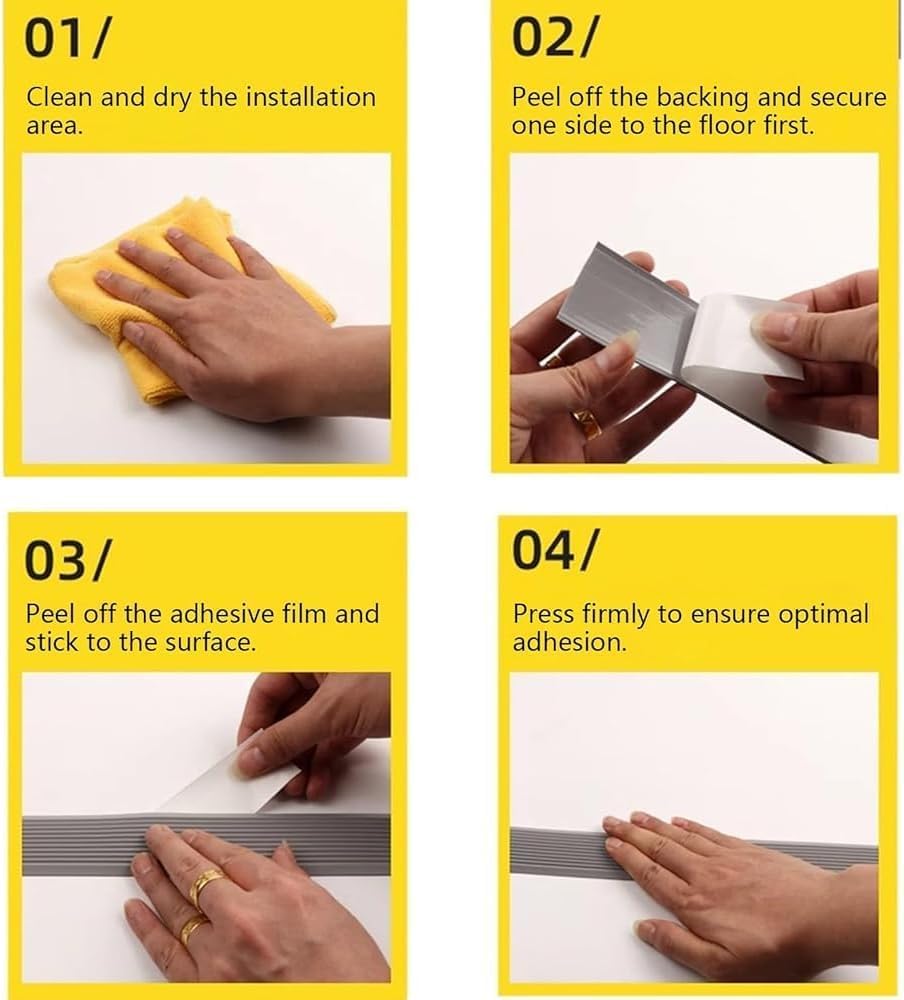 01/
Clean and dry the installation area.

02/
Peel off the backing and secure one side to the floor first.

03/
Peel off the adhesive film and stick to the surface.

04/
Press firmly to ensure optimal adhesion.