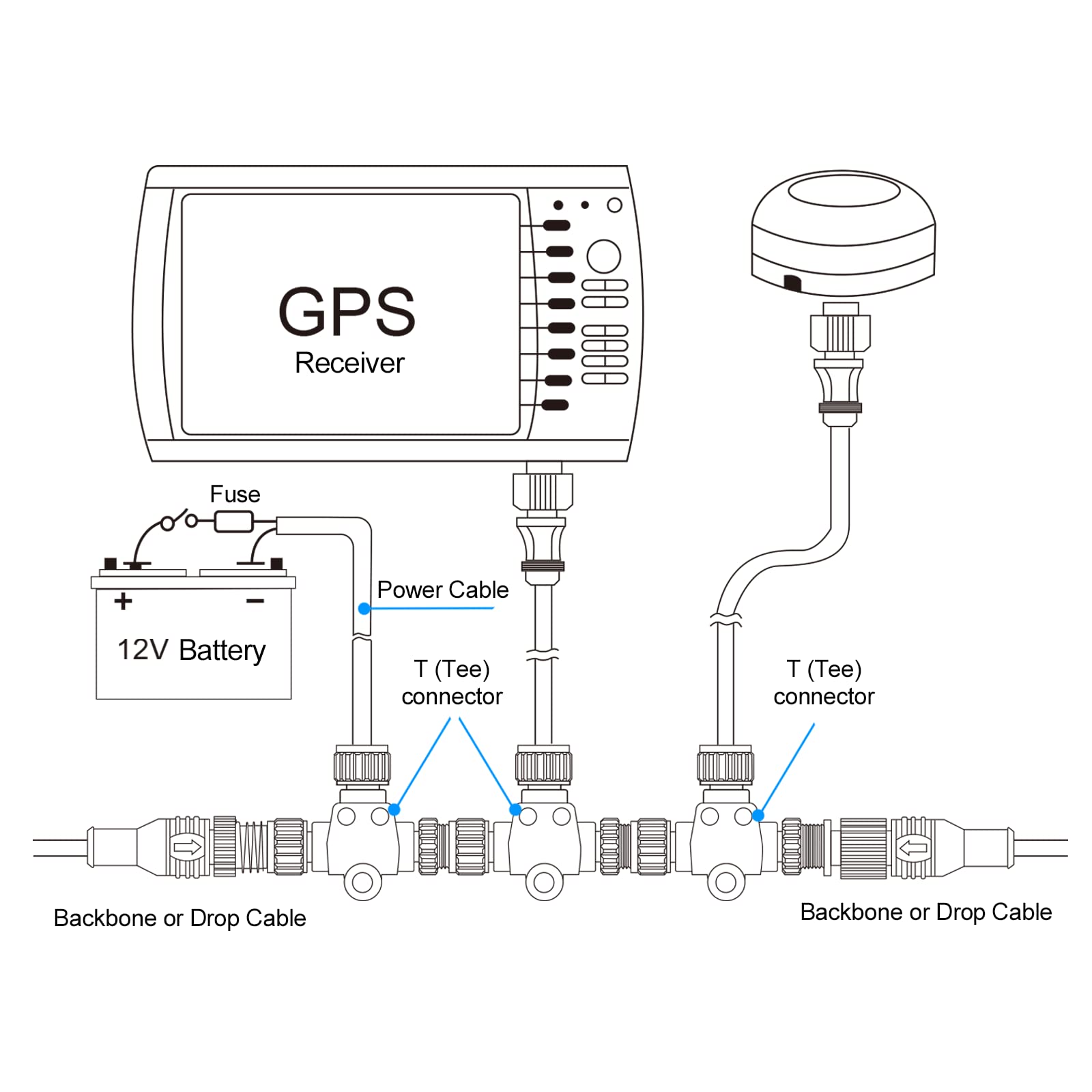 GPS
Receiver

Fuse

+
−
12V Battery

Power Cable

T (Tee)
connector

T (Tee)
connector

Backbone or Drop Cable

Backbone or Drop Cable