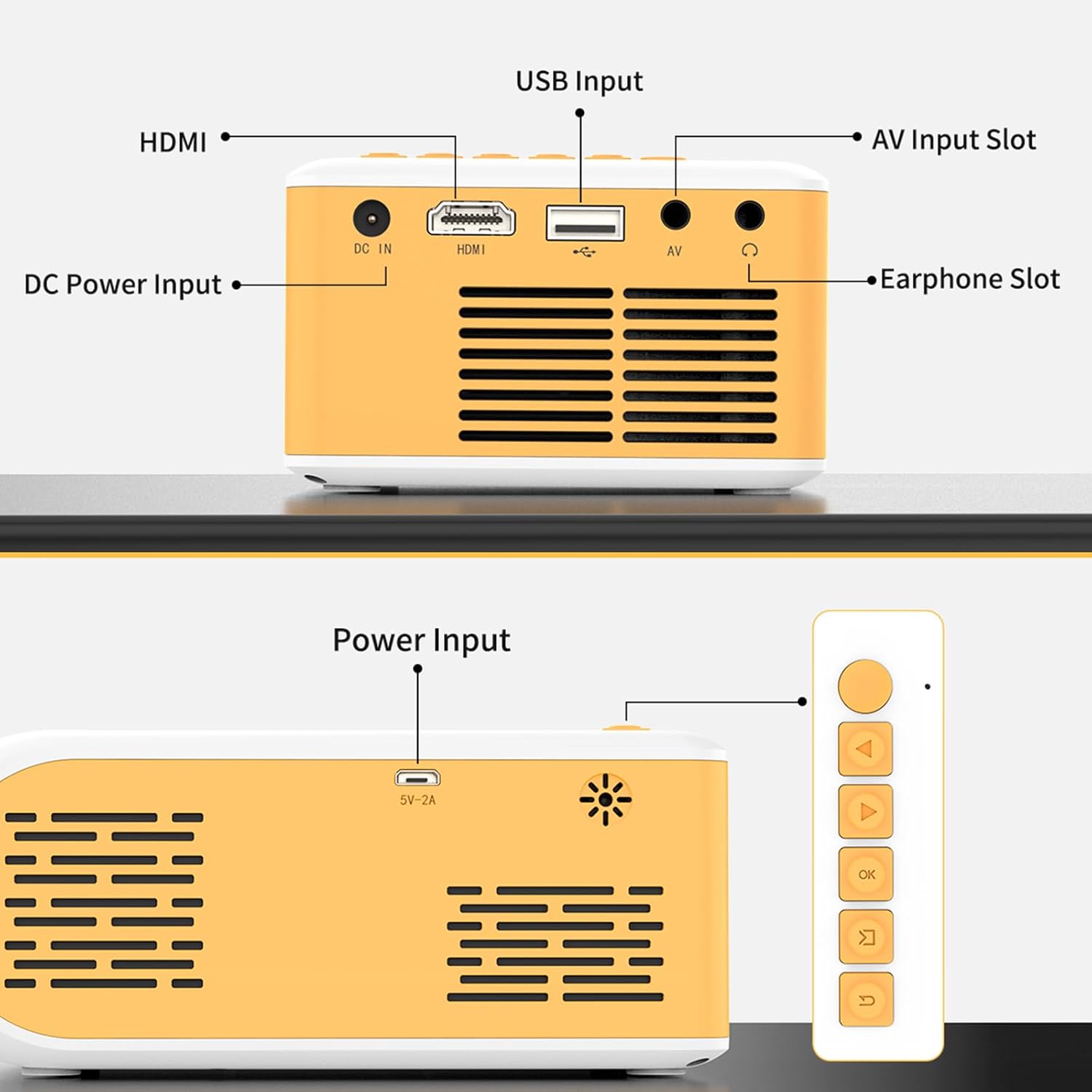 USB Input

HDMI

AV Input Slot

DC IN

HDMI

AV

DC Power Input

Earphone Slot

Power Input

5V-2A

OK