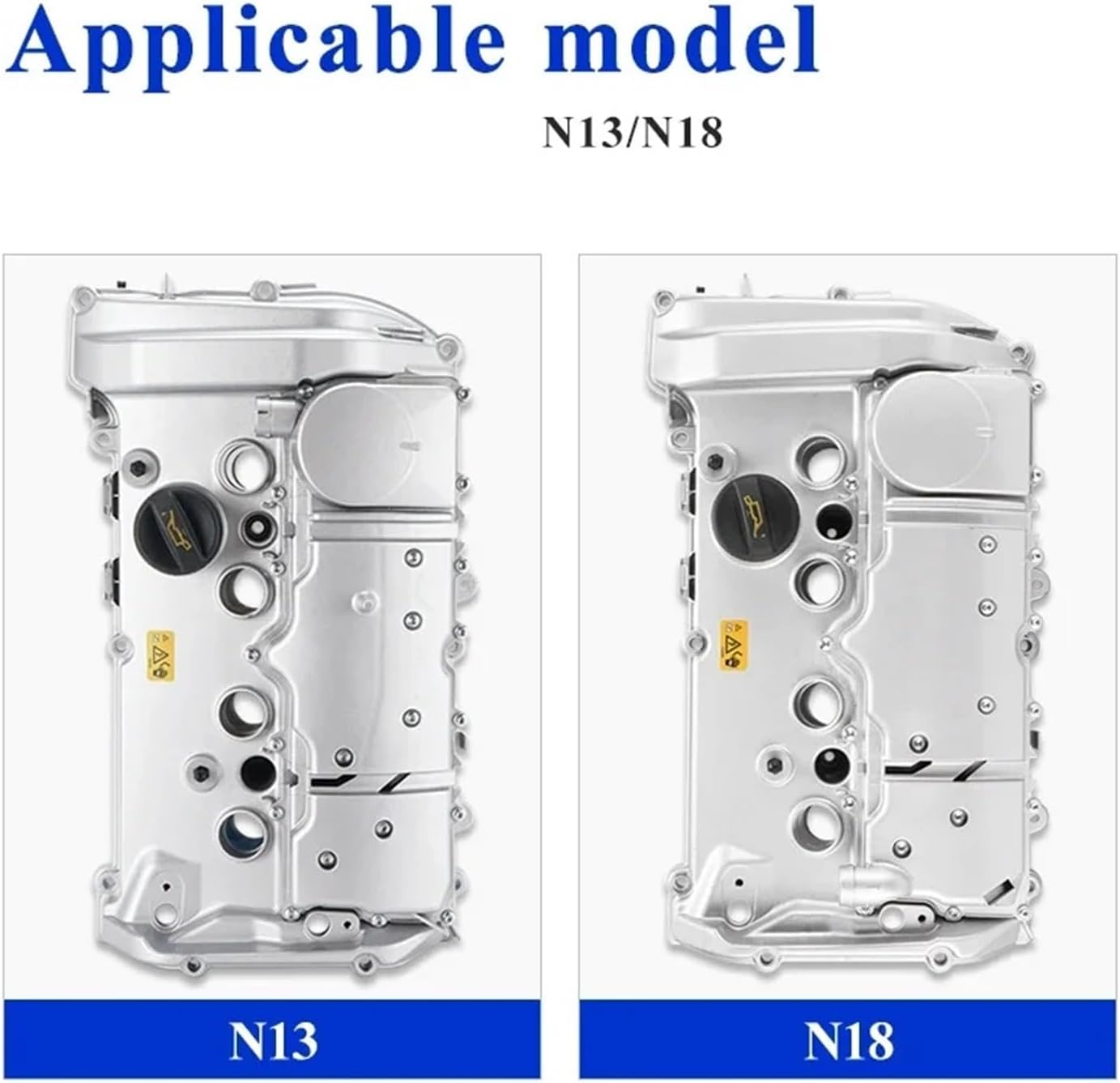 Applicable model

N13/N18

N13

N18