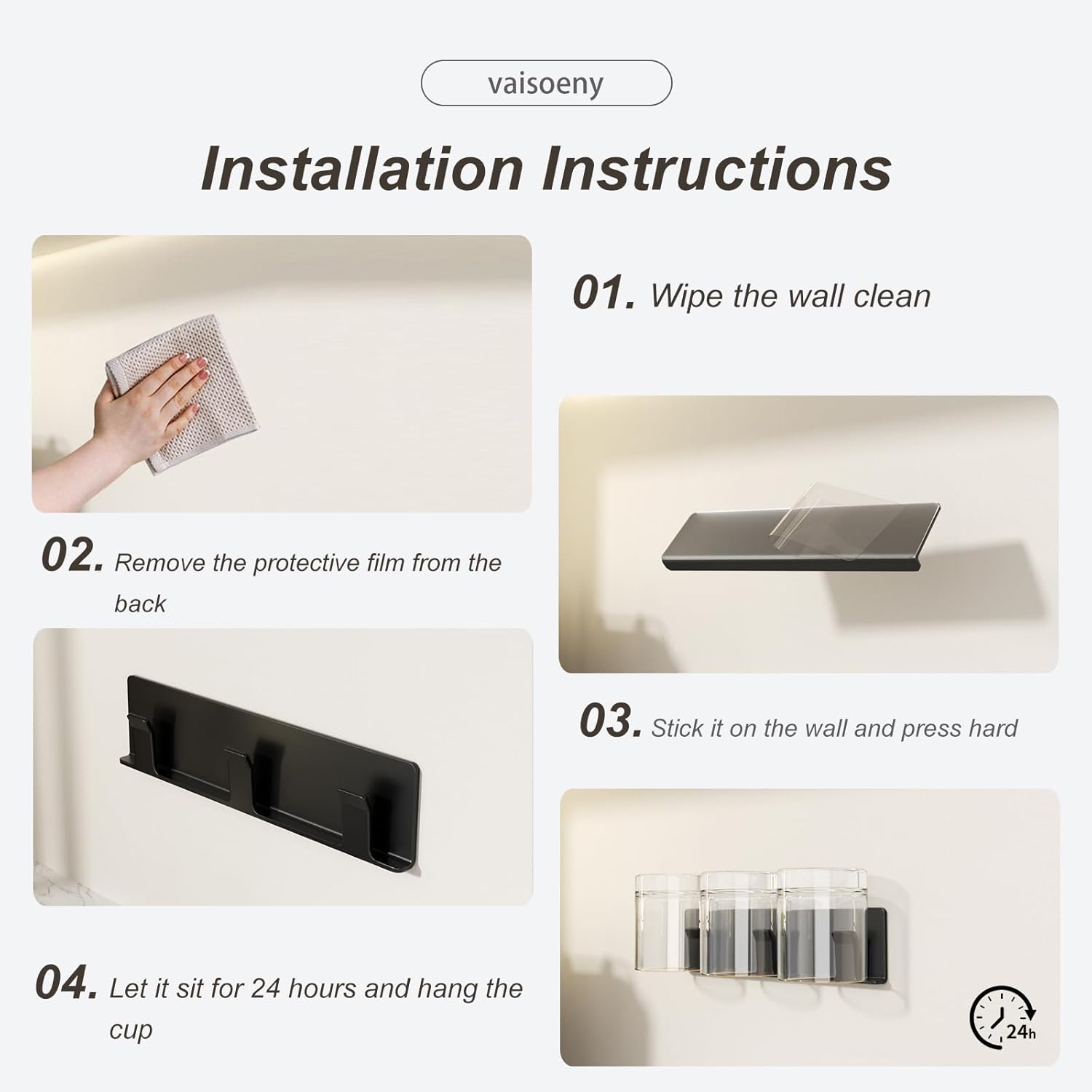 vaisoeny

Installation Instructions

01. Wipe the wall clean

02. Remove the protective film from the back

03. Stick it on the wall and press hard

04. Let it sit for 24 hours and hang the cup

24h