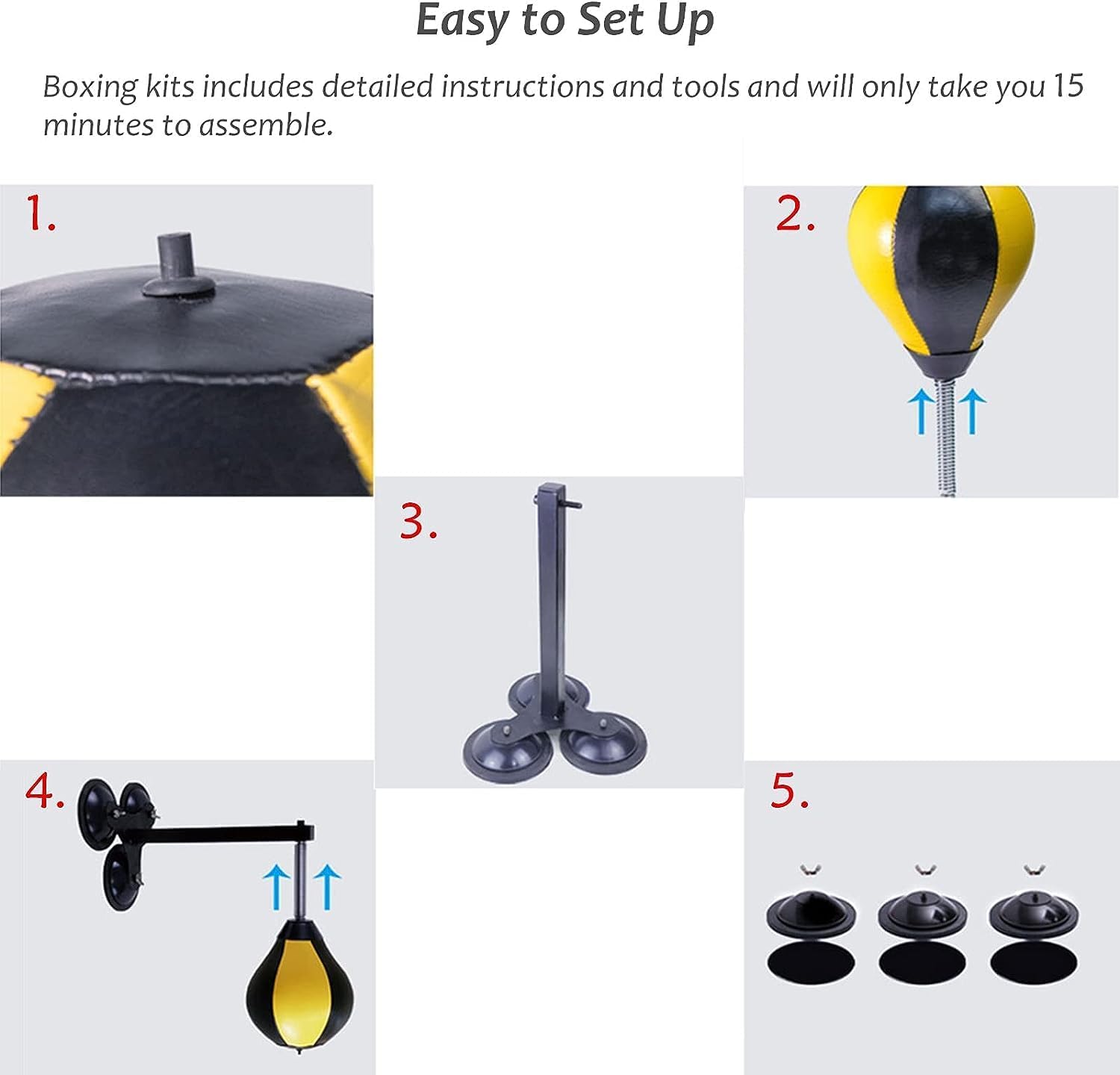 Easy to Set Up

Boxing kits includes detailed instructions and tools and will only take you 15 minutes to assemble.

1.

2.

3.

4.

5.