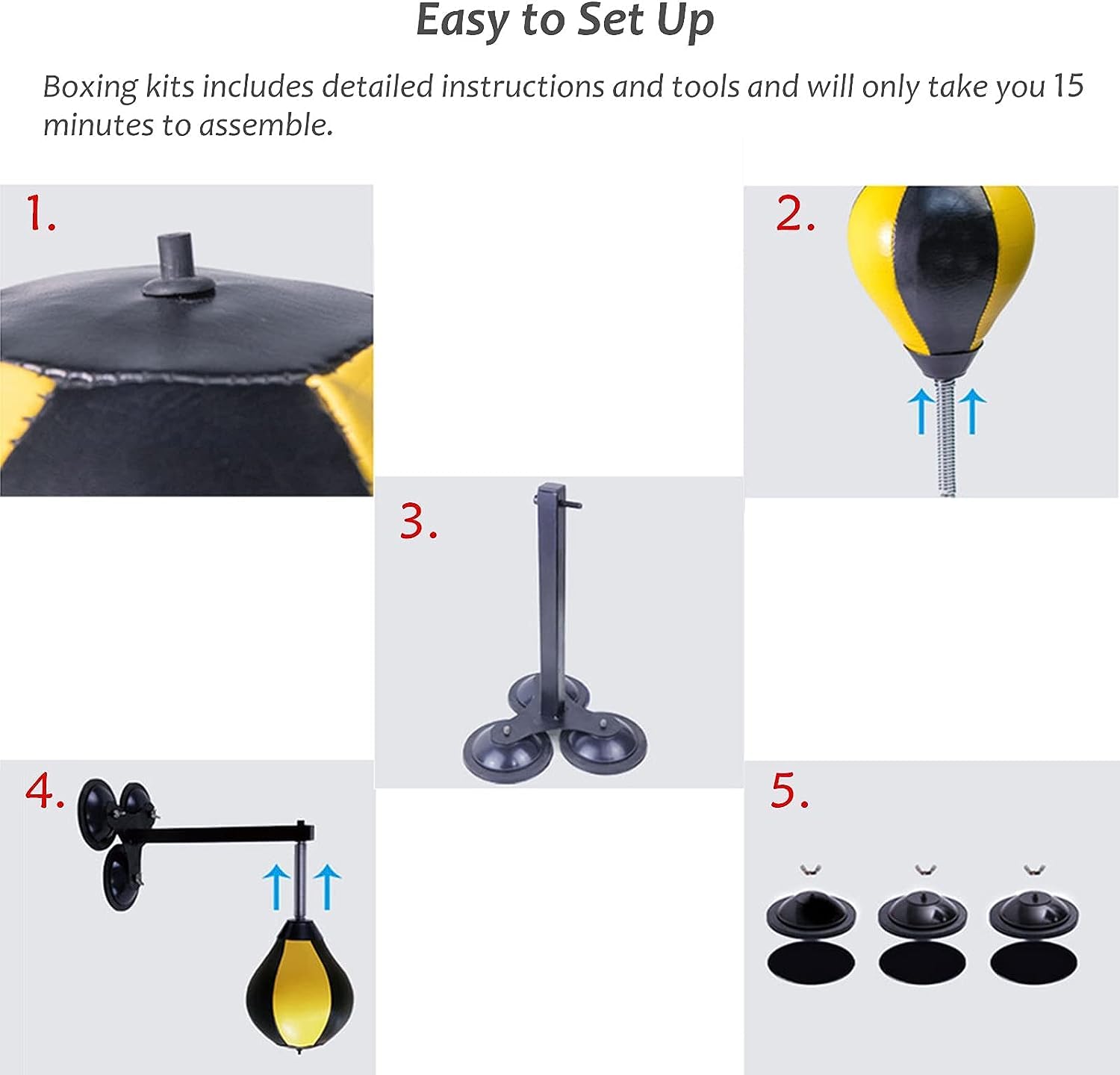 Easy to Set Up

Boxing kits includes detailed instructions and tools and will only take you 15 minutes to assemble.

1.

2.

3.

4.

5.