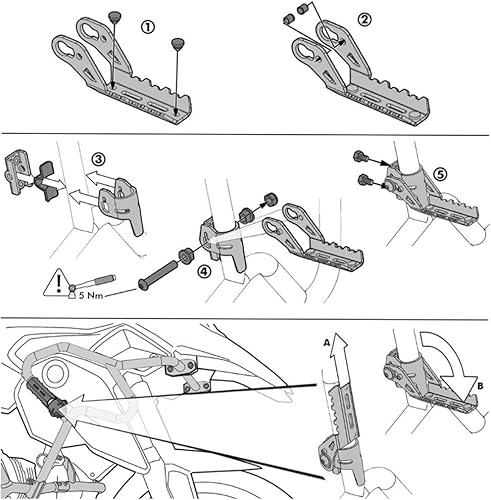 ①
②
③
④
⑤
5 Nm
A
B