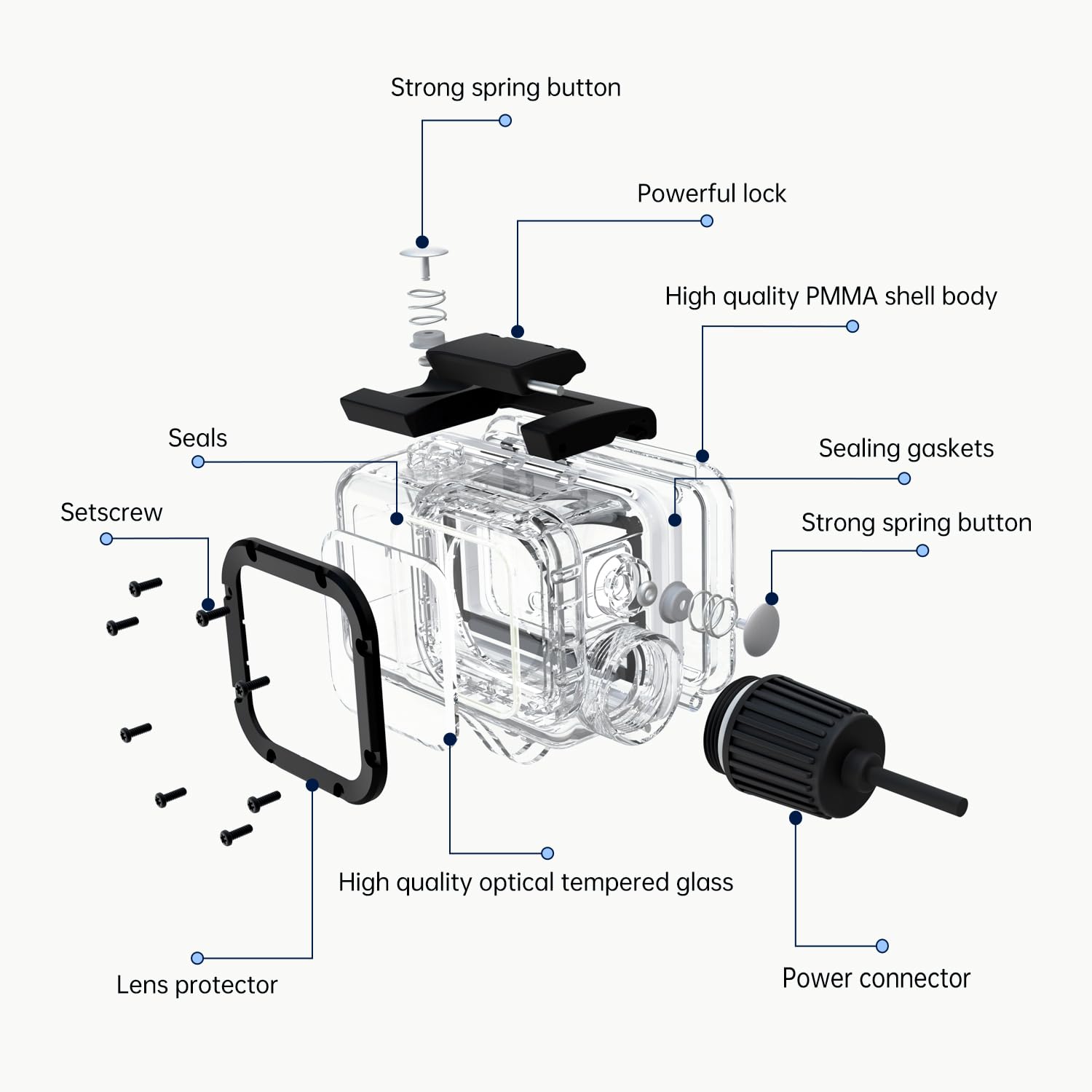 Strong spring button

Powerful lock

High quality PMMA shell body

Seals

Sealing gaskets

Setscrew

Strong spring button

High quality optical tempered glass

Lens protector

Power connector