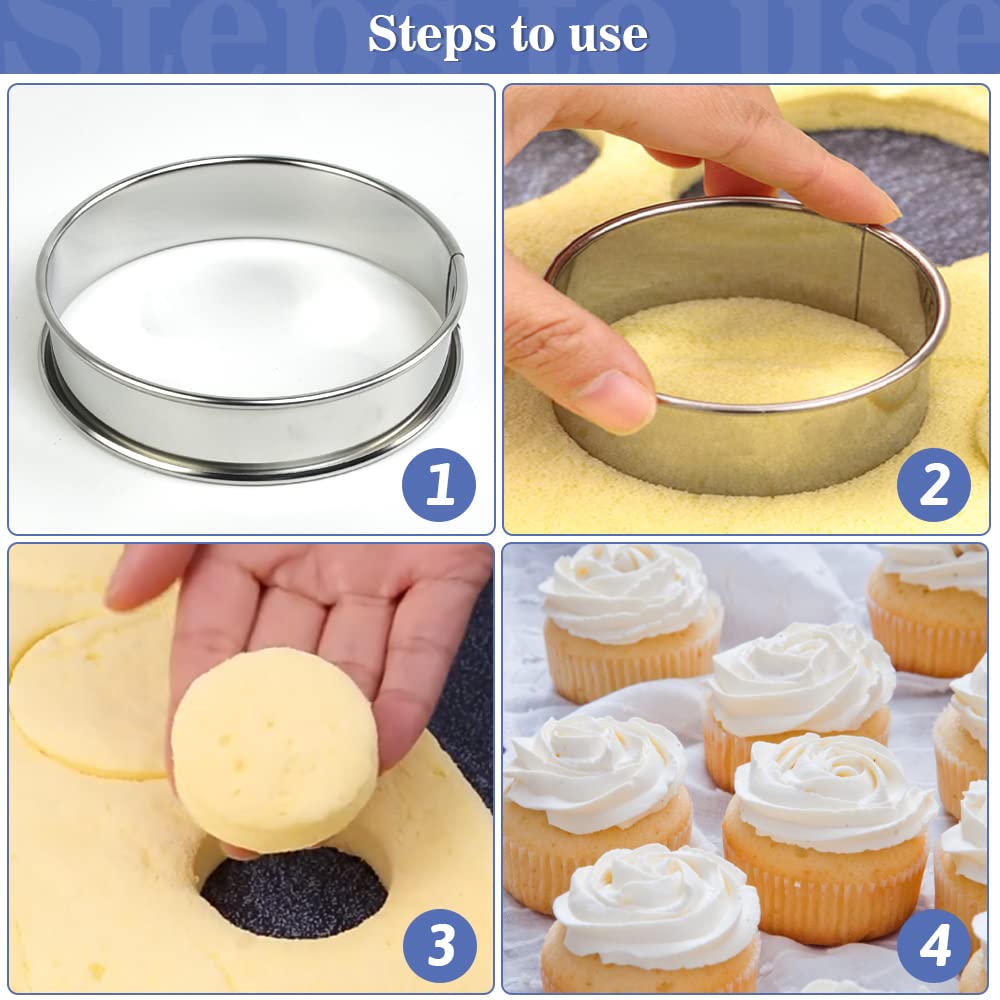 Steps to use

1

2

3

4