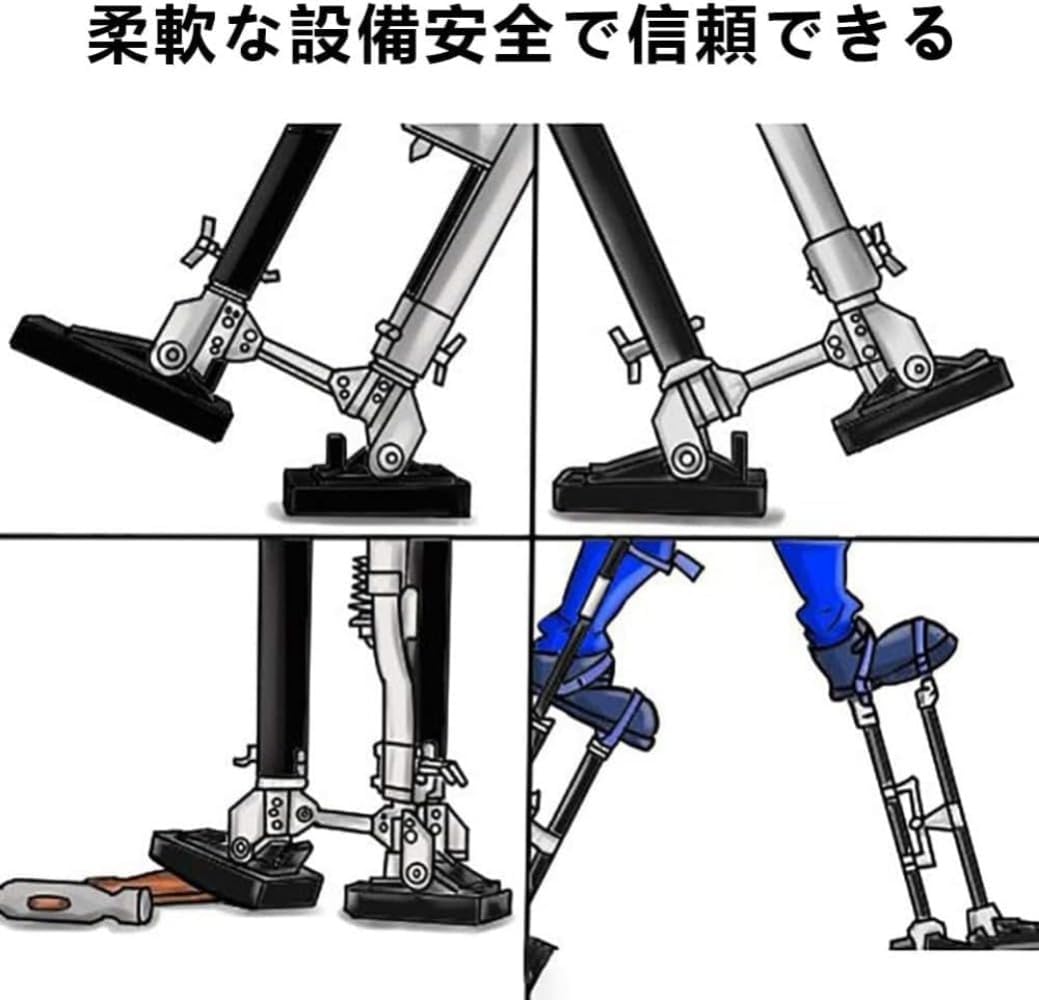 柔軟な設備安全で信頼できる