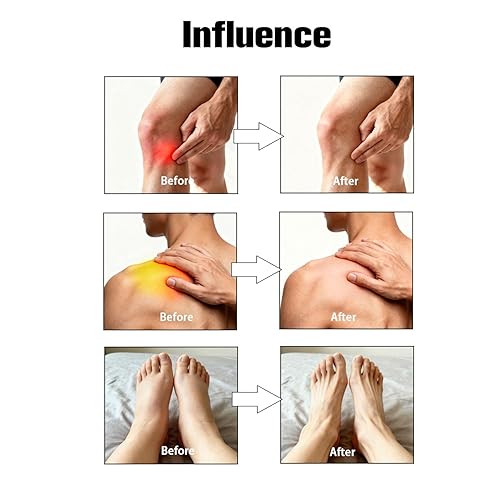 Influence

Before

After

Before

After

Before

After