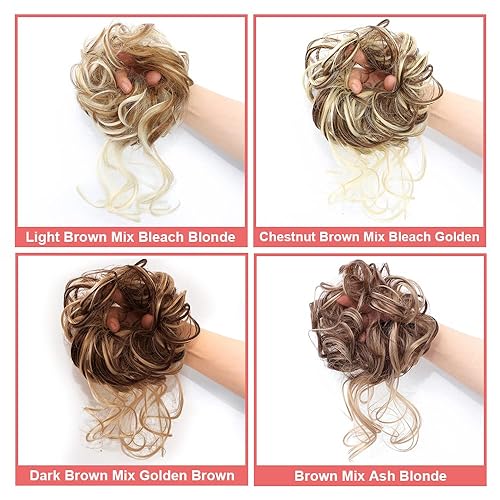 Light Brown Mix Bleach Blonde

Chestnut Brown Mix Bleach Golden

Dark Brown Mix Golden Brown

Brown Mix Ash Blonde