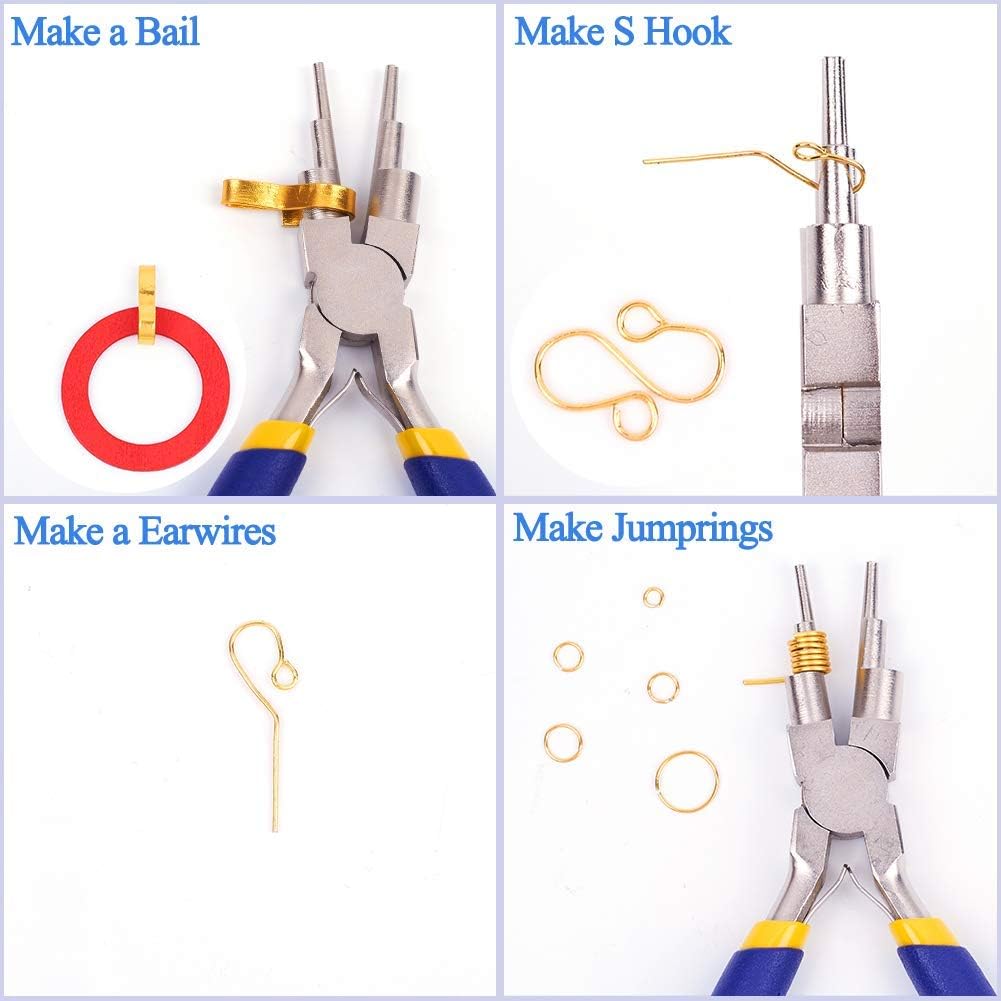 Make a Bail

Make S Hook

Make a Earwires

Make Jumprings