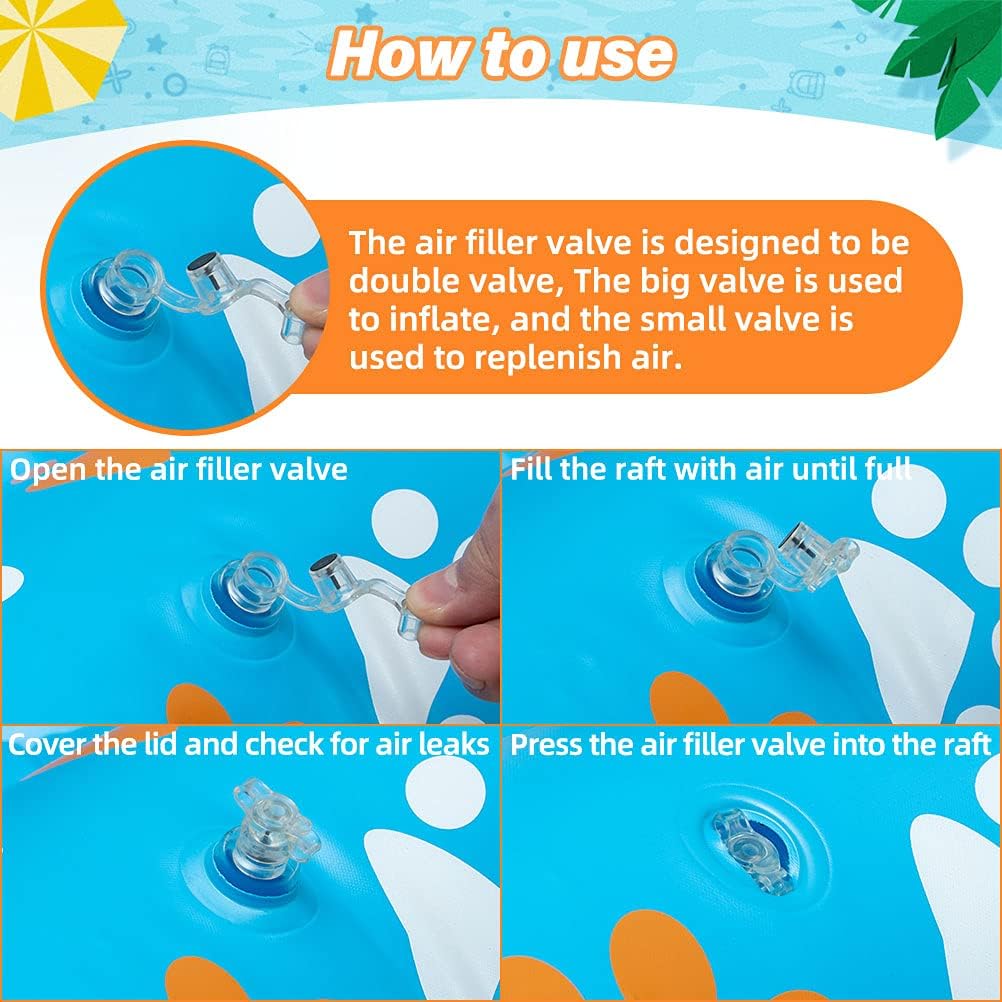 How to use

The air filler valve is designed to be double valve, The big valve is used to inflate, and the small valve is used to replenish air.

Open the air filler valve

Fill the raft with air until full

Cover the lid and check for air leaks

Press the air filler valve into the raft