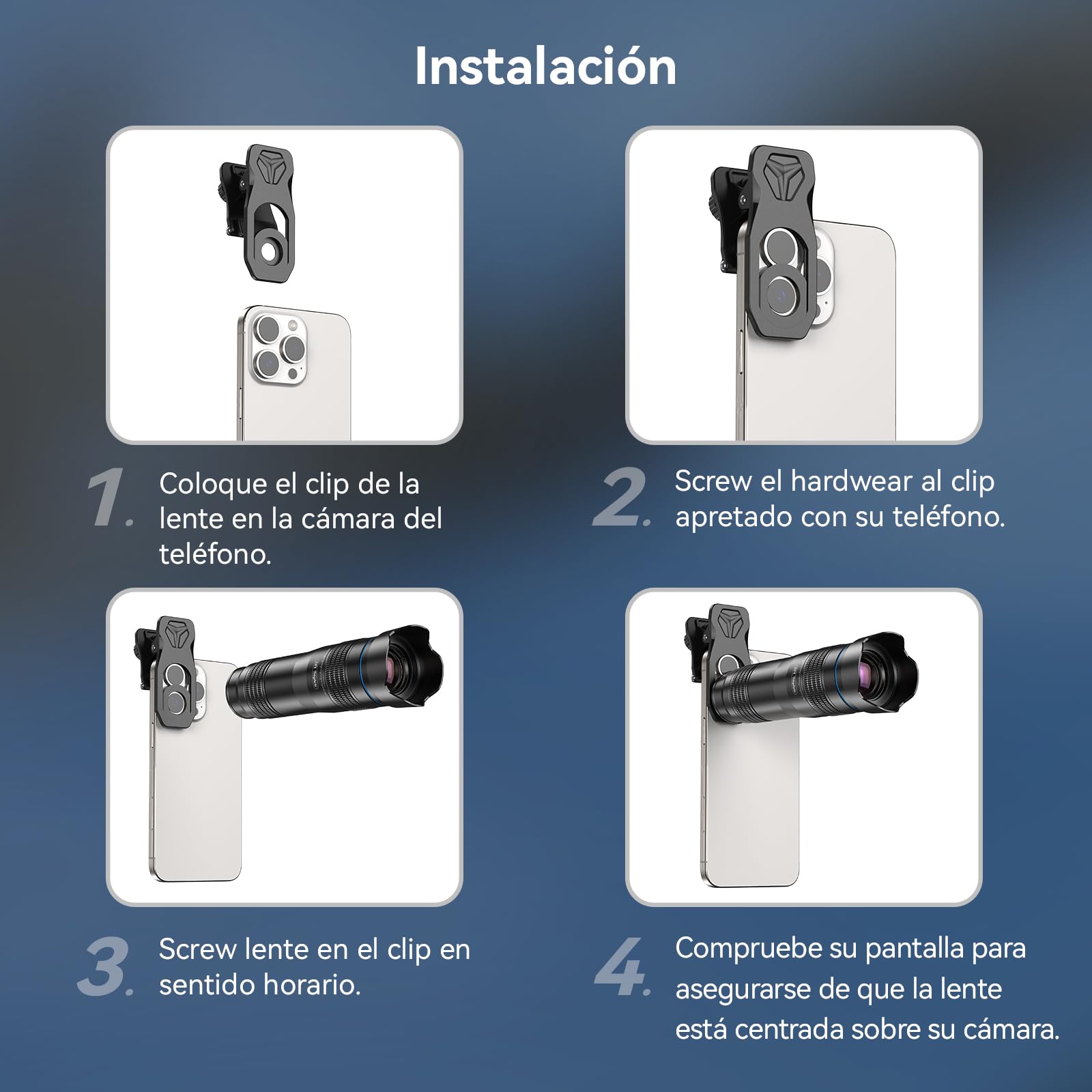 Instalación

1. Coloque el clip de la lente en la cámara del teléfono.

2. Screw el hardwear al clip apretado con su teléfono.

3. Screw lente en el clip en sentido horario.

4. Compruebe su pantalla para asegurarse de que la lente está centrada sobre su cámara.