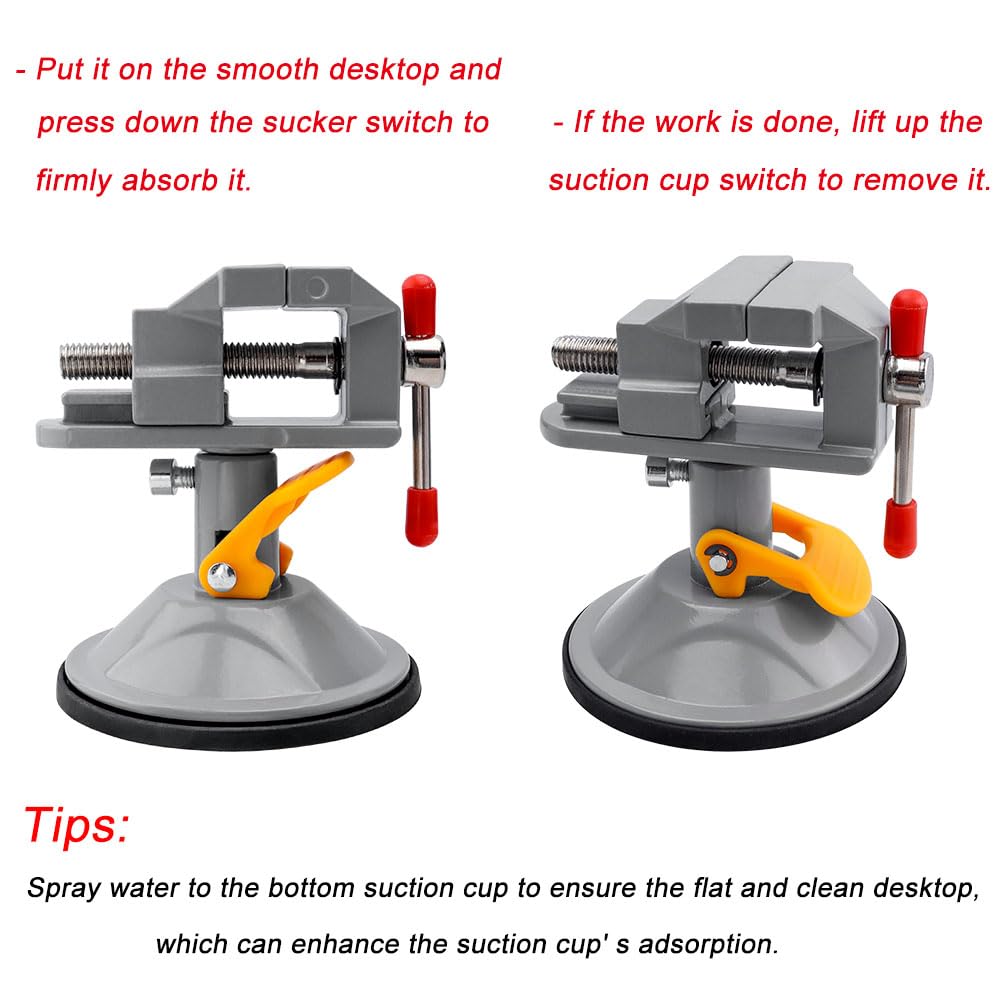 - Put it on the smooth desktop and press down the sucker switch to firmly absorb it.

- If the work is done, lift up the suction cup switch to remove it.

Tips:

Spray water to the bottom suction cup to ensure the flat and clean desktop, which can enhance the suction cup' s adsorption.