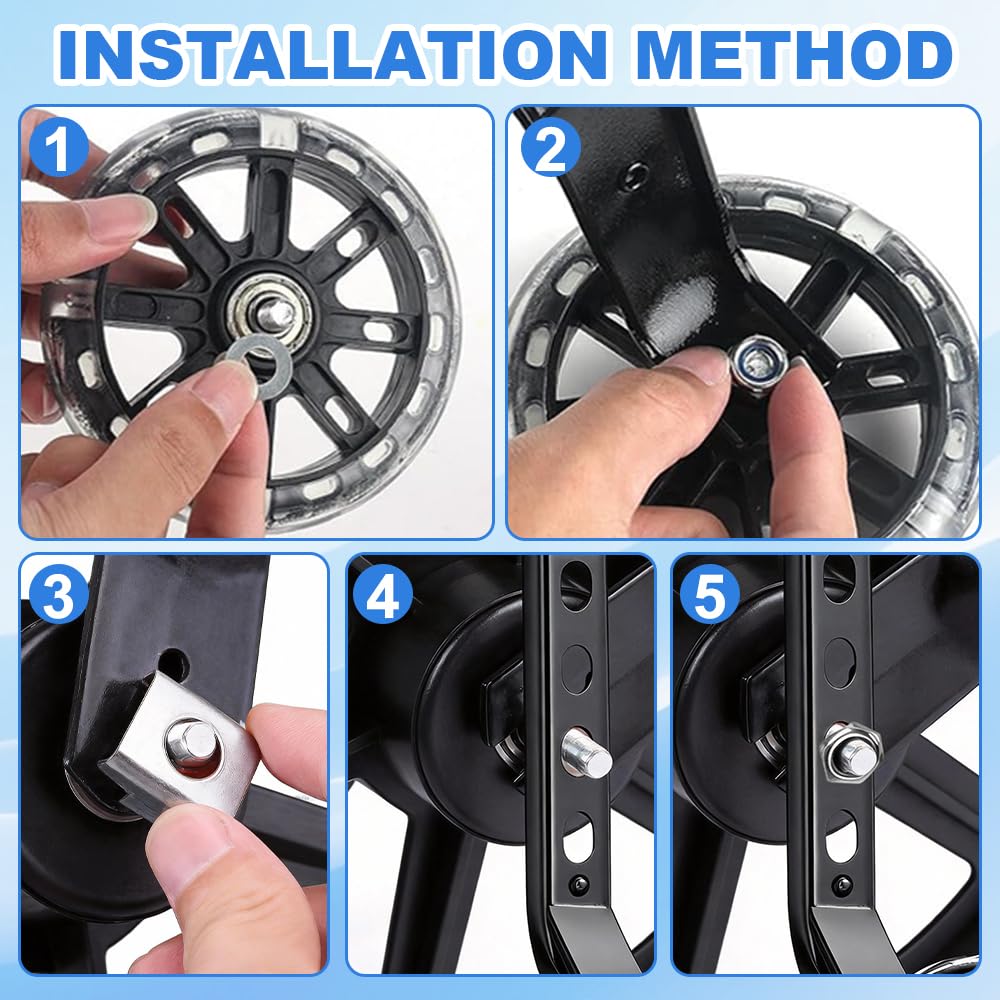 INSTALLATION METHOD

1

2

3

4

5