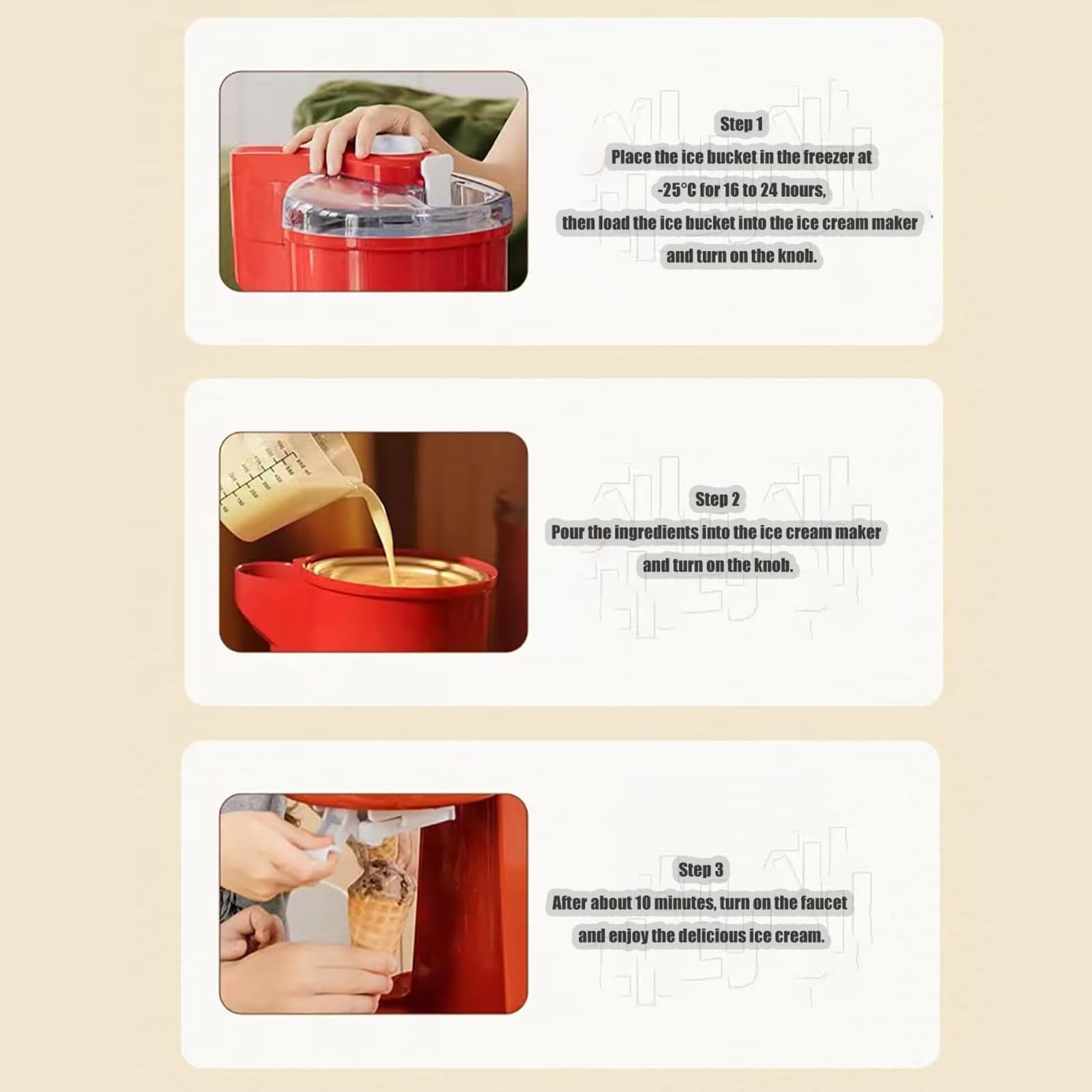 Step 1
Place the ice bucket in the freezer at -25°C for 16 to 24 hours, then load the ice bucket into the ice cream maker and turn on the knob.

Step 2
Pour the ingredients into the ice cream maker and turn on the knob.

Step 3
After about 10 minutes, turn on the faucet and enjoy the delicious ice cream.