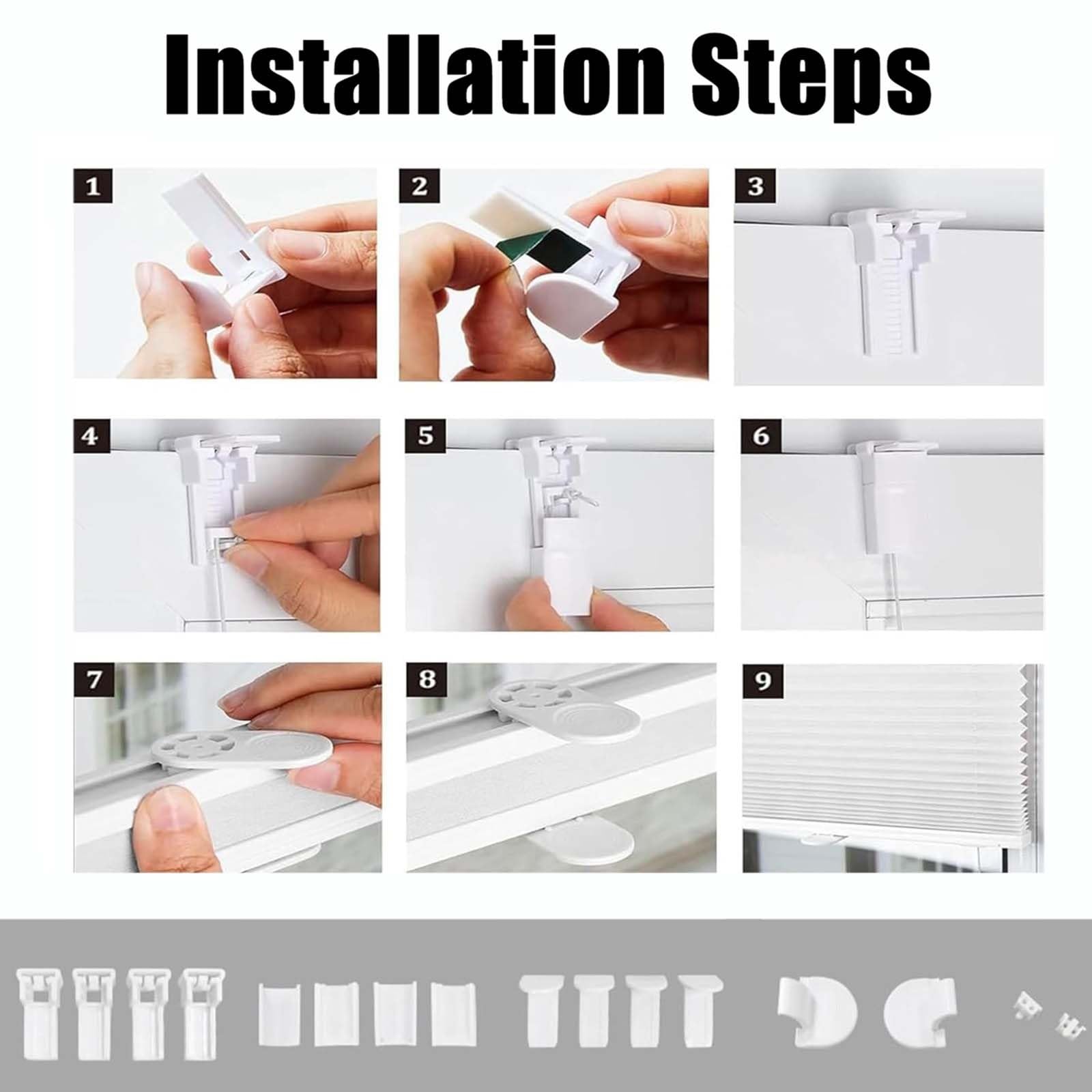 Installation Steps

1

2

3

4

5

6

7

8

9