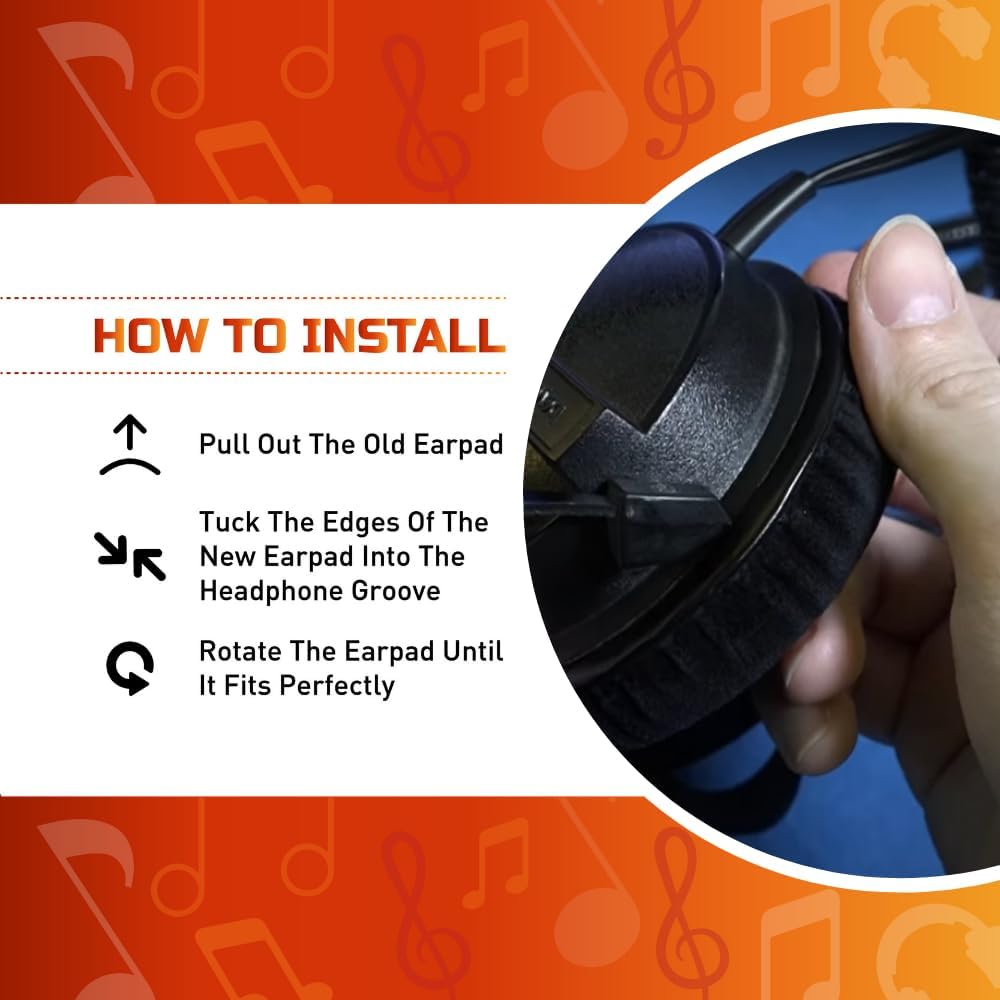 HOW TO INSTALL

Pull Out The Old Earpad

Tuck The Edges Of The New Earpad Into The Headphone Groove

Rotate The Earpad Until It Fits Perfectly