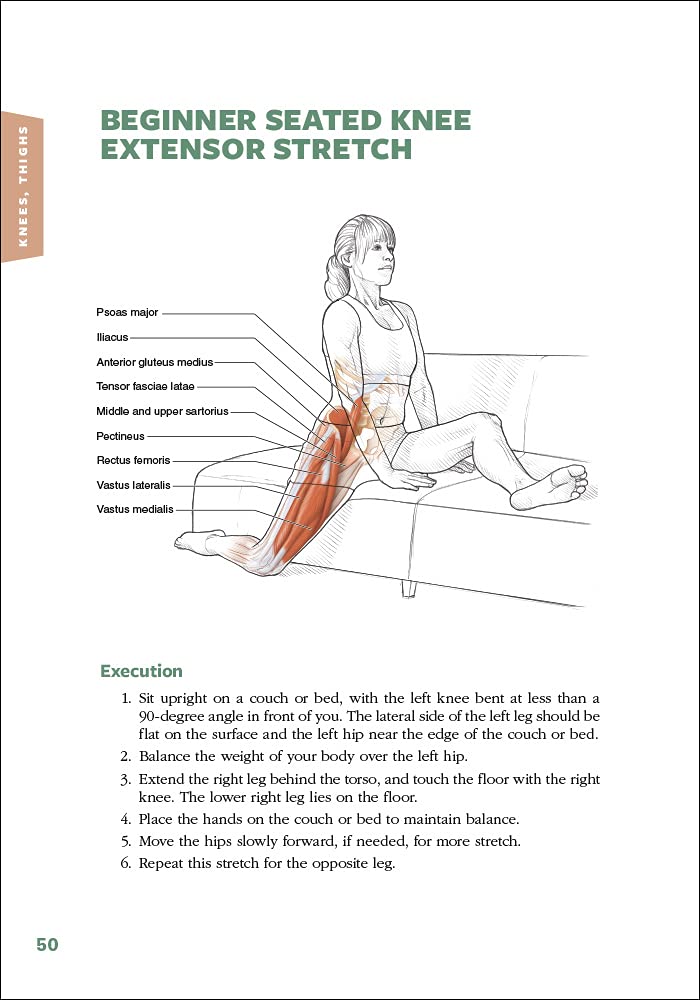 KNEES, THIGHS

BEGINNER SEATED KNEE EXTENSOR STRETCH

Psoas major
Iliacus
Anterior gluteus medius
Tensor fasciae latae
Middle and upper sartorius
Pectineus
Rectus femoris
Vastus lateralis
Vastus medialis

Execution

1. Sit upright on a couch or bed, with the left knee bent at less than a 90-degree angle in front of you. The lateral side of the left leg should be flat on the surface and the left hip near the edge of the couch or bed.
2. Balance the weight of your body over the left hip.
3. Extend the right leg behind the torso, and touch the floor with the right knee. The lower right leg lies on the floor.
4. Place the hands on the couch or bed to maintain balance.
5. Move the hips slowly forward, if needed, for more stretch.
6. Repeat this stretch for the opposite leg.

50