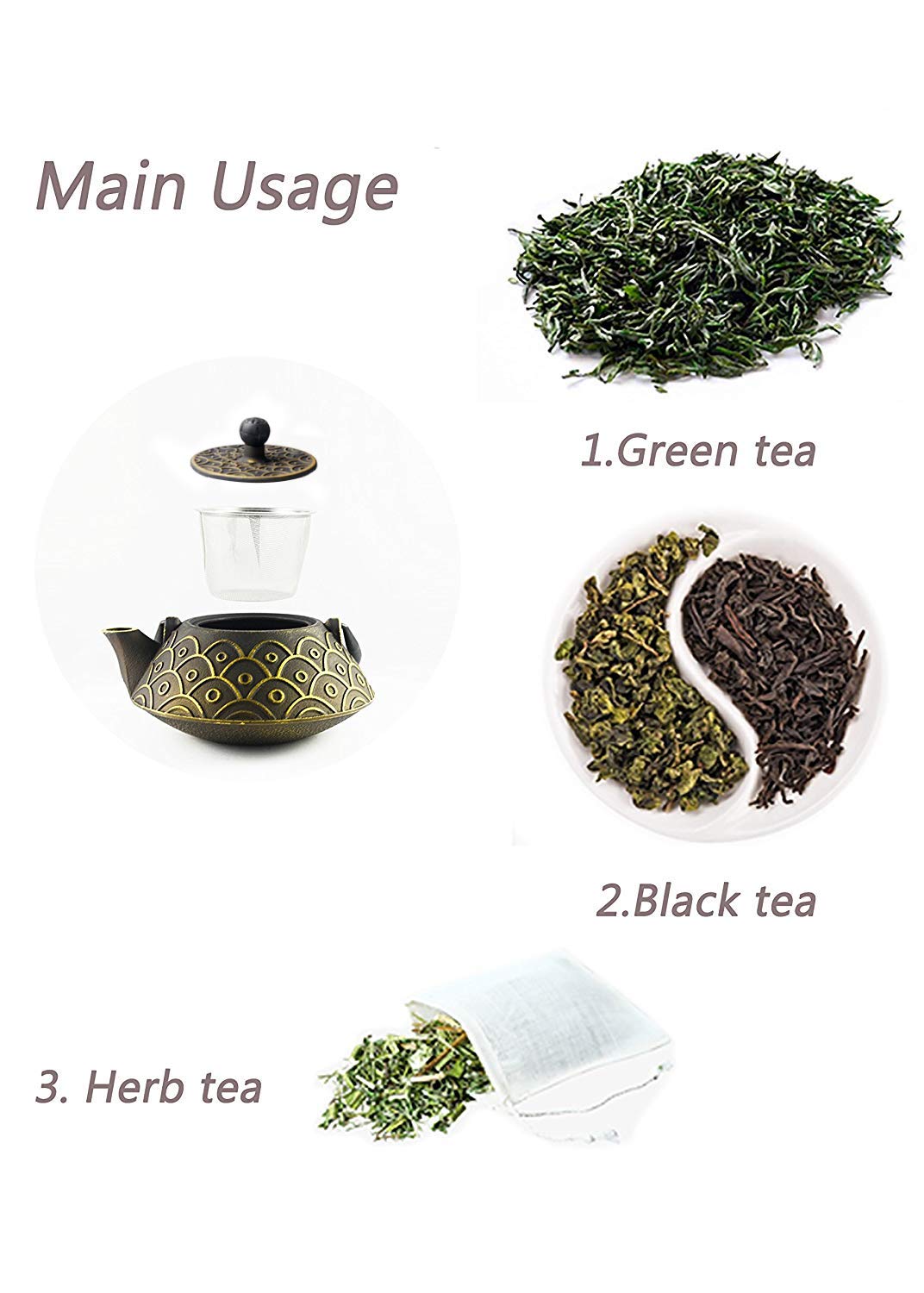 Main Usage

1.Green tea

2.Black tea

3. Herb tea