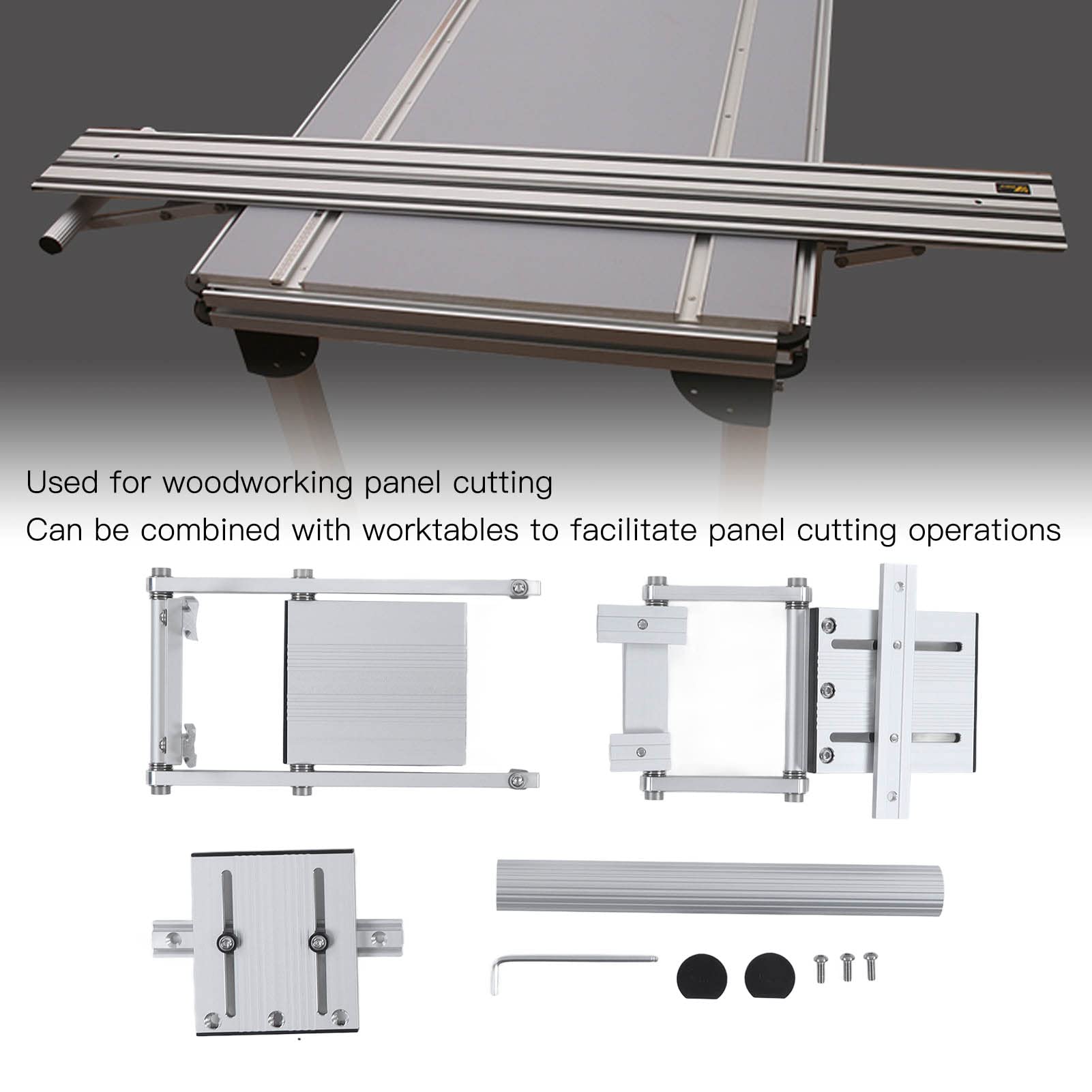 Used for woodworking panel cutting

Can be combined with worktables to facilitate panel cutting operations