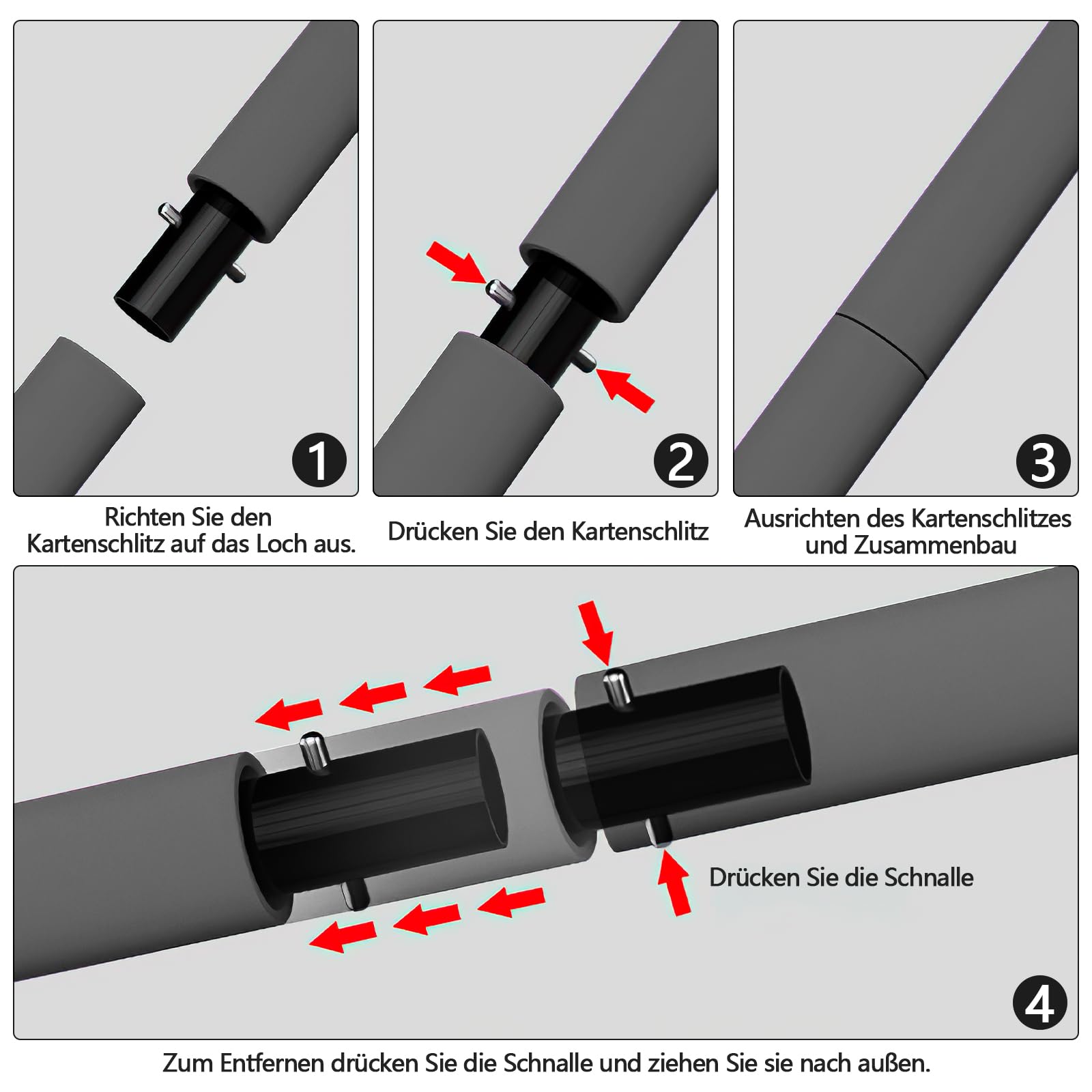 1

Richten Sie den Kartenschlitz auf das Loch aus.

2

Drücken Sie den Kartenschlitz

3

Ausrichten des Kartenschlitzes und Zusammenbau

Drücken Sie die Schnalle

4

Zum Entfernen drücken Sie die Schnalle und ziehen Sie sie nach außen.