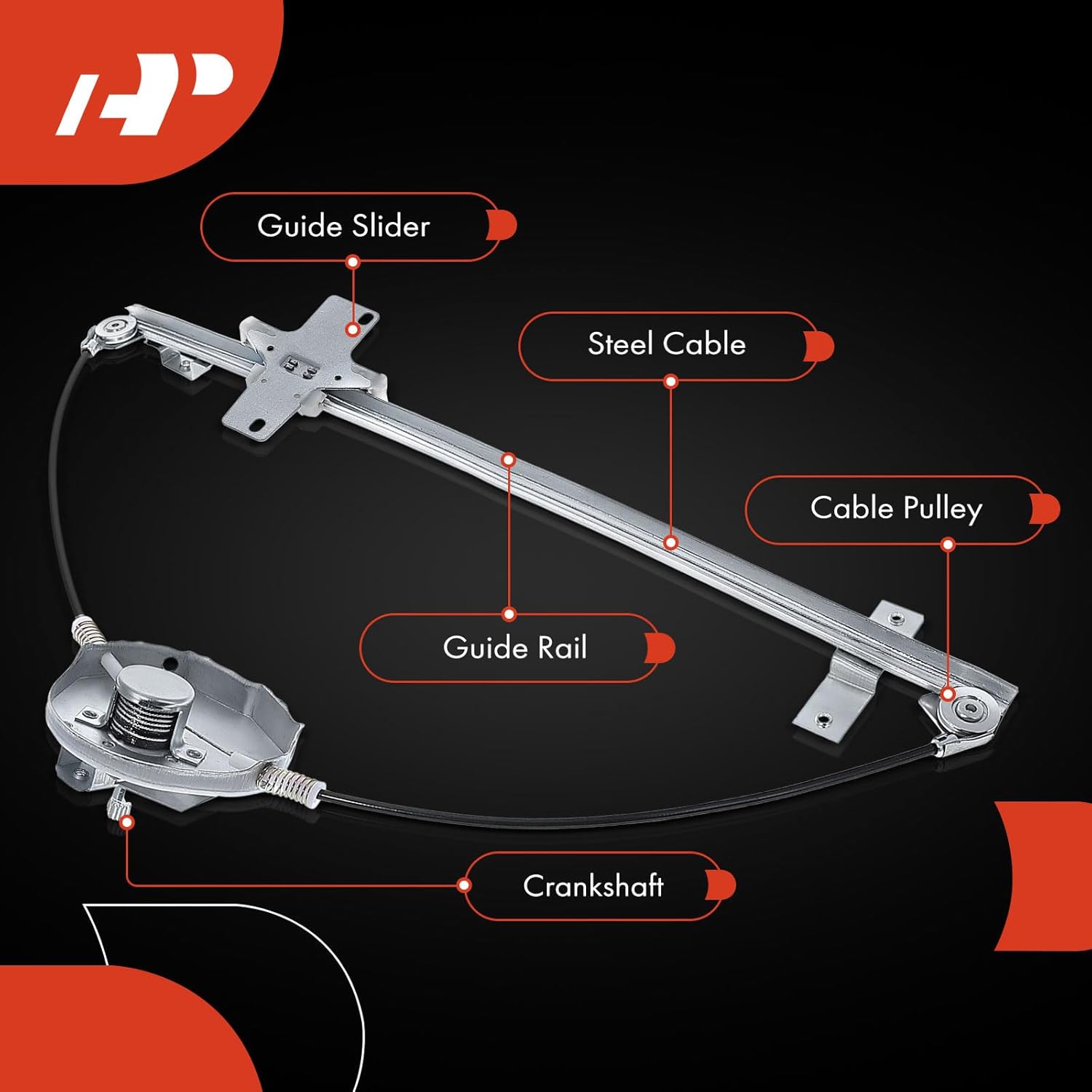 Guide Slider

Steel Cable

Cable Pulley

Guide Rail

Crankshaft