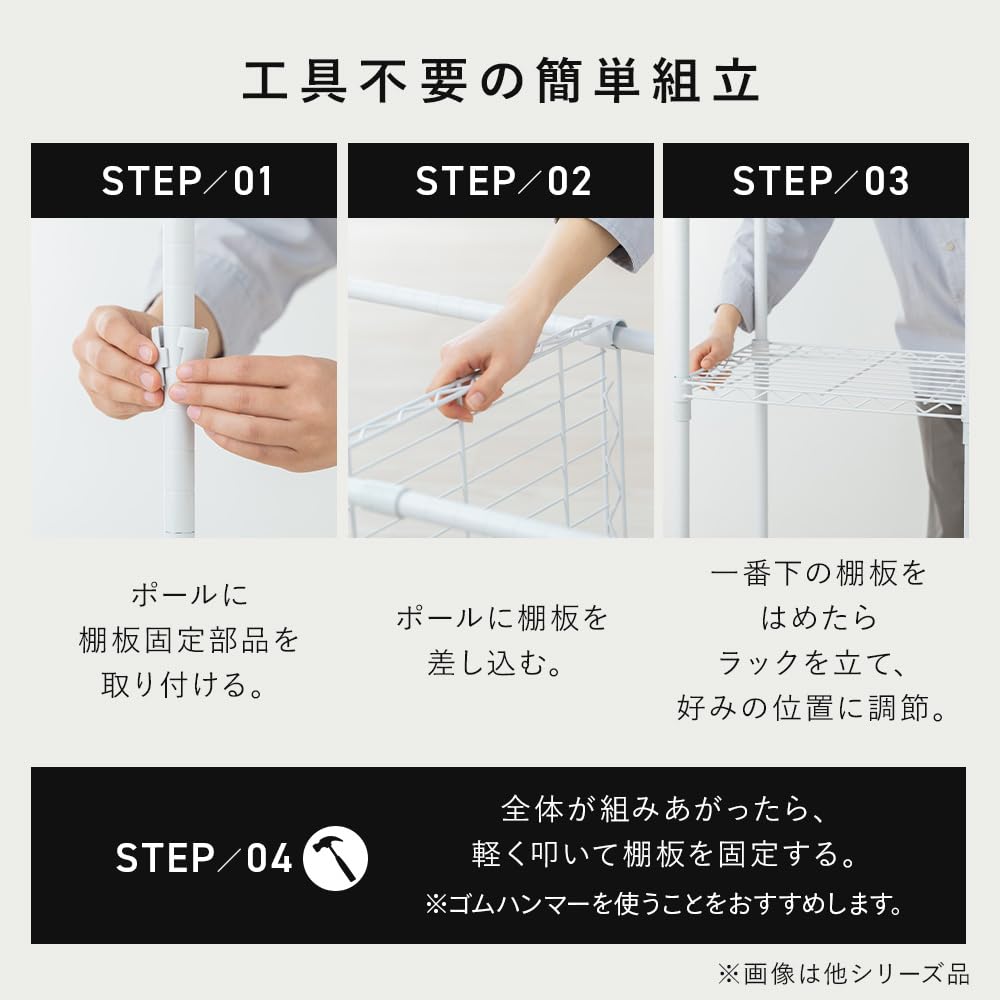 工具不要の簡単組立

STEP／01

ポールに
棚板固定部品を
取り付ける。

STEP／02

ポールに棚板を
差し込む。

STEP／03

一番下の棚板を
はめたら
ラックを立て、
好みの位置に調節。

STEP／04

全体が組みあがったら、
軽く叩いて棚板を固定する。
※ゴムハンマーを使うことをおすすめします。

※画像は他シリーズ品