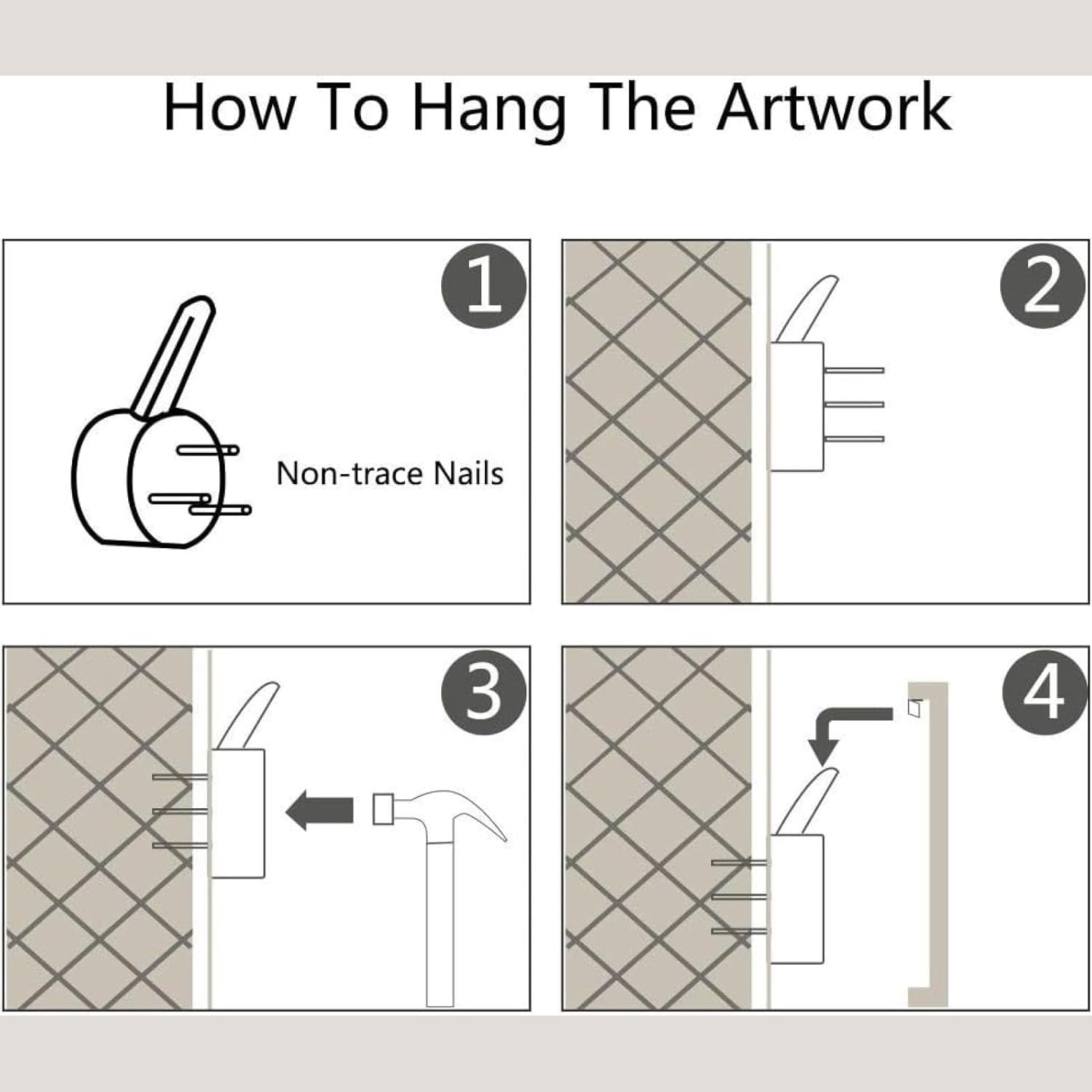 How To Hang The Artwork

1

Non-trace Nails

2

3

4