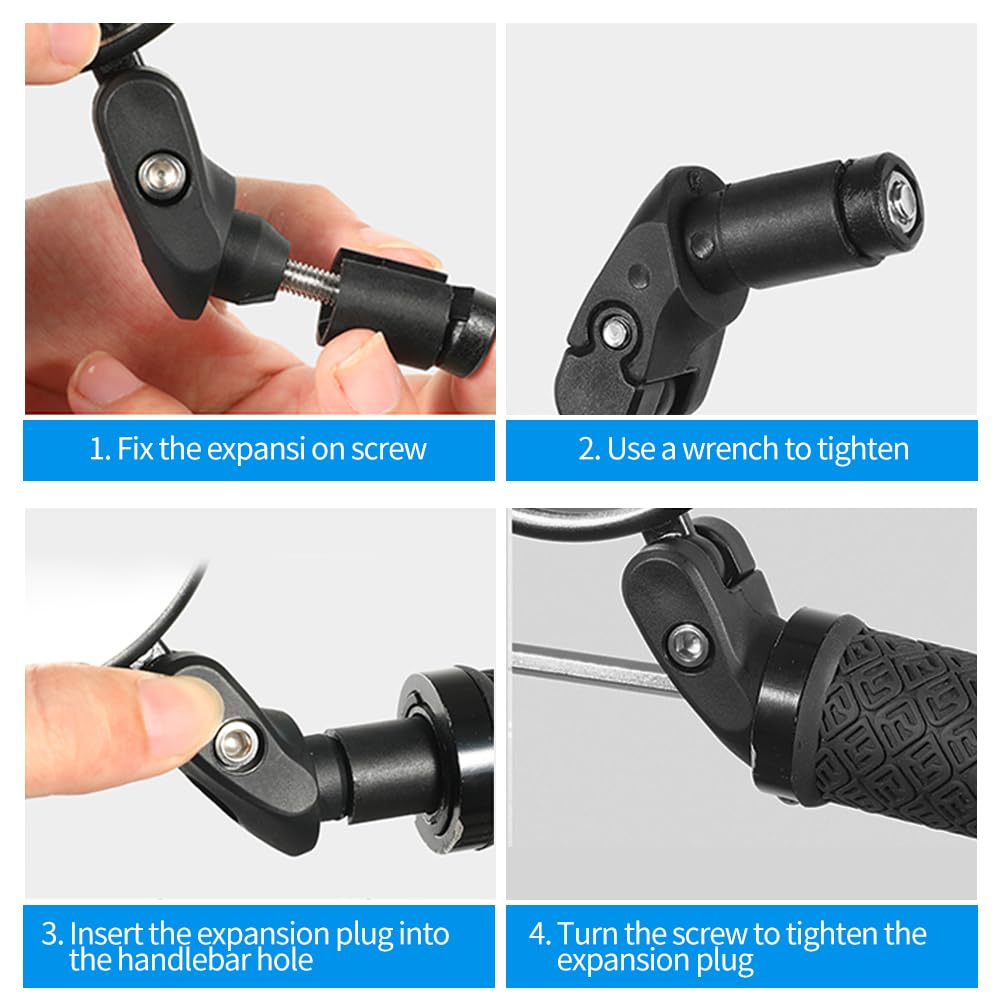 1. Fix the expansi on screw

2. Use a wrench to tighten

3. Insert the expansion plug into the handlebar hole

4. Turn the screw to tighten the expansion plug