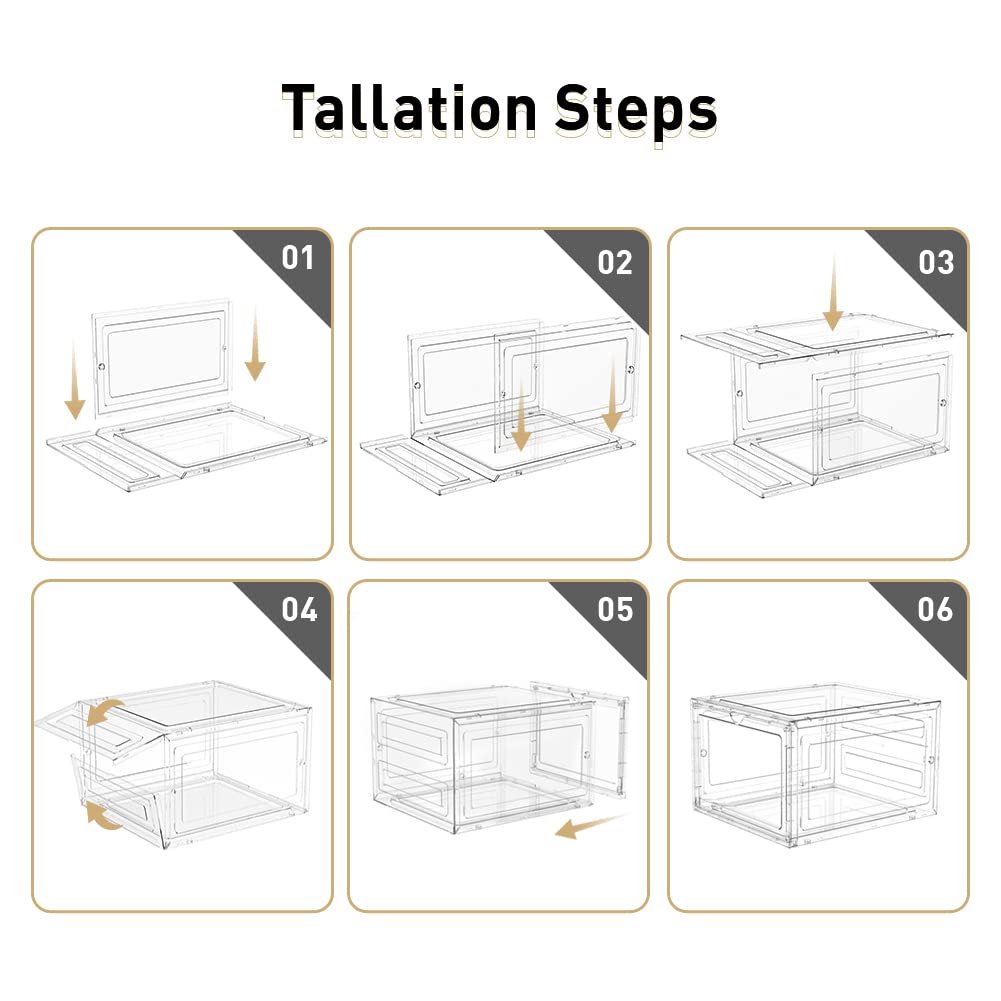 Tallation Steps

01

02

03

04

05

06