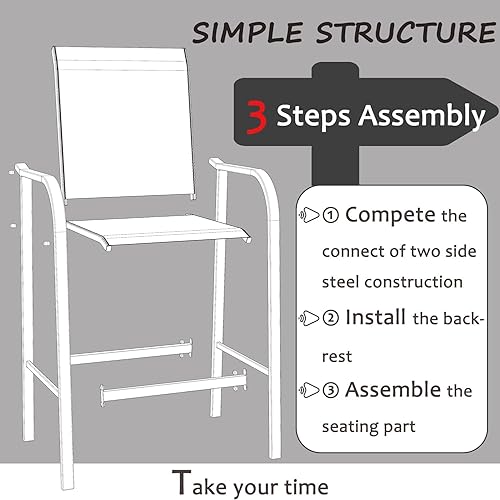 SIMPLE STRUCTURE

3 Steps Assembly

① Compete the connect of two side steel construction

② Install the backrest

③ Assemble the seating part

Take your time