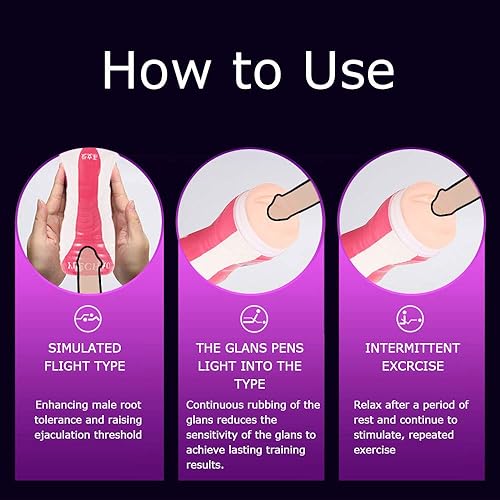 How to Use

SIMULATED FLIGHT TYPE

Enhancing male root tolerance and raising ejaculation threshold

THE GLANS PENS LIGHT INTO THE TYPE

Continuous rubbing of the glans reduces the sensitivity of the glans to achieve lasting training results.

INTERMITTENT EXCRCISE

Relax after a period of rest and continue to stimulate, repeated exercise